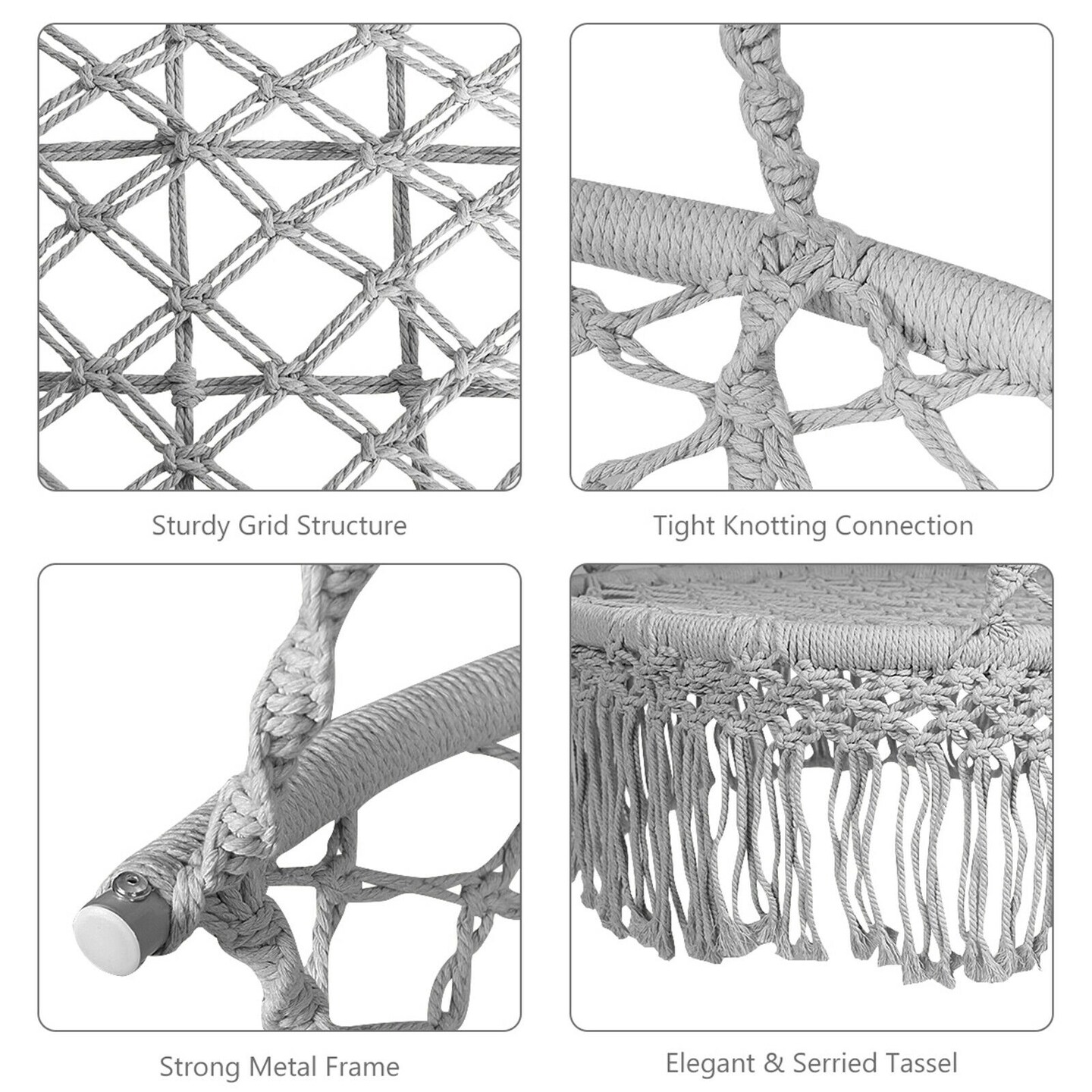 Sturdy Grid Structure

Tight Knotting Connection

Strong Metal Frame

Elegant & Serried Tassel