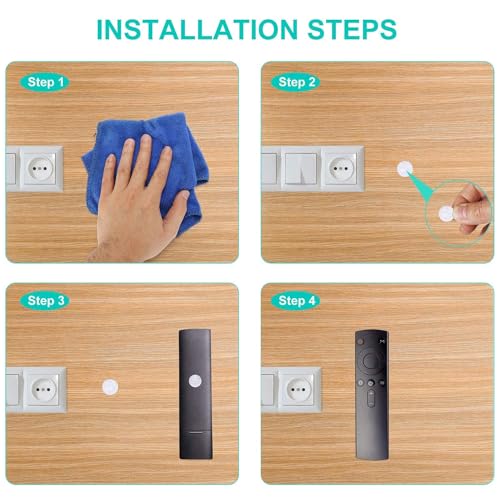 INSTALLATION STEPS

Step 1

Step 2

Step 3

Step 4