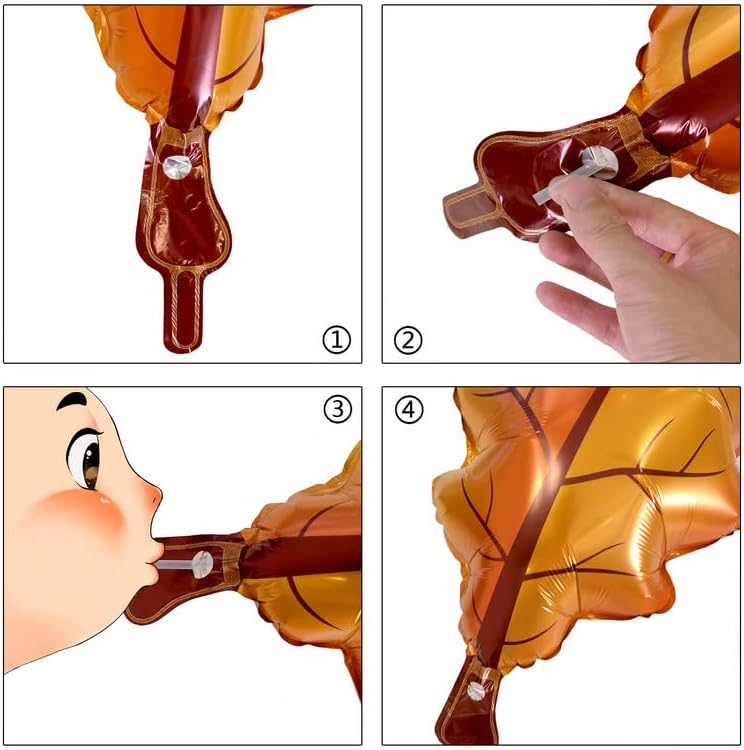 ①

②

③

④