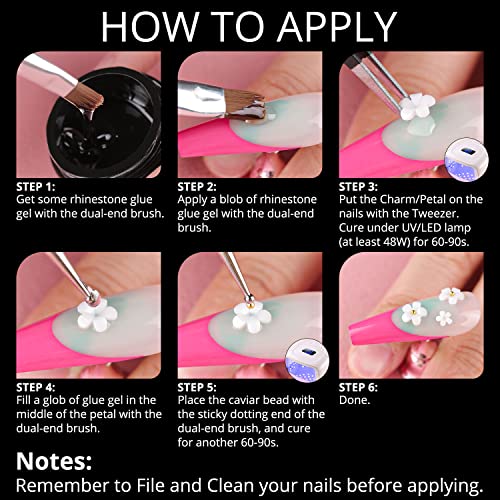 HOW TO APPLY

STEP 1:
Get some rhinestone glue gel with the dual-end brush.

STEP 2:
Apply a blob of rhinestone glue gel with the dual-end brush.

STEP 3:
Put the Charm/Petal on the nails with the Tweezer. Cure under UV/LED lamp (at least 48W) for 60-90s.

STEP 4:
Fill a glob of glue gel in the middle of the petal with the dual-end brush.

STEP 5:
Place the caviar bead with the sticky dotting end of the dual-end brush, and cure for another 60-90s.

STEP 6:
Done.

Notes:
Remember to File and Clean your nails before applying.