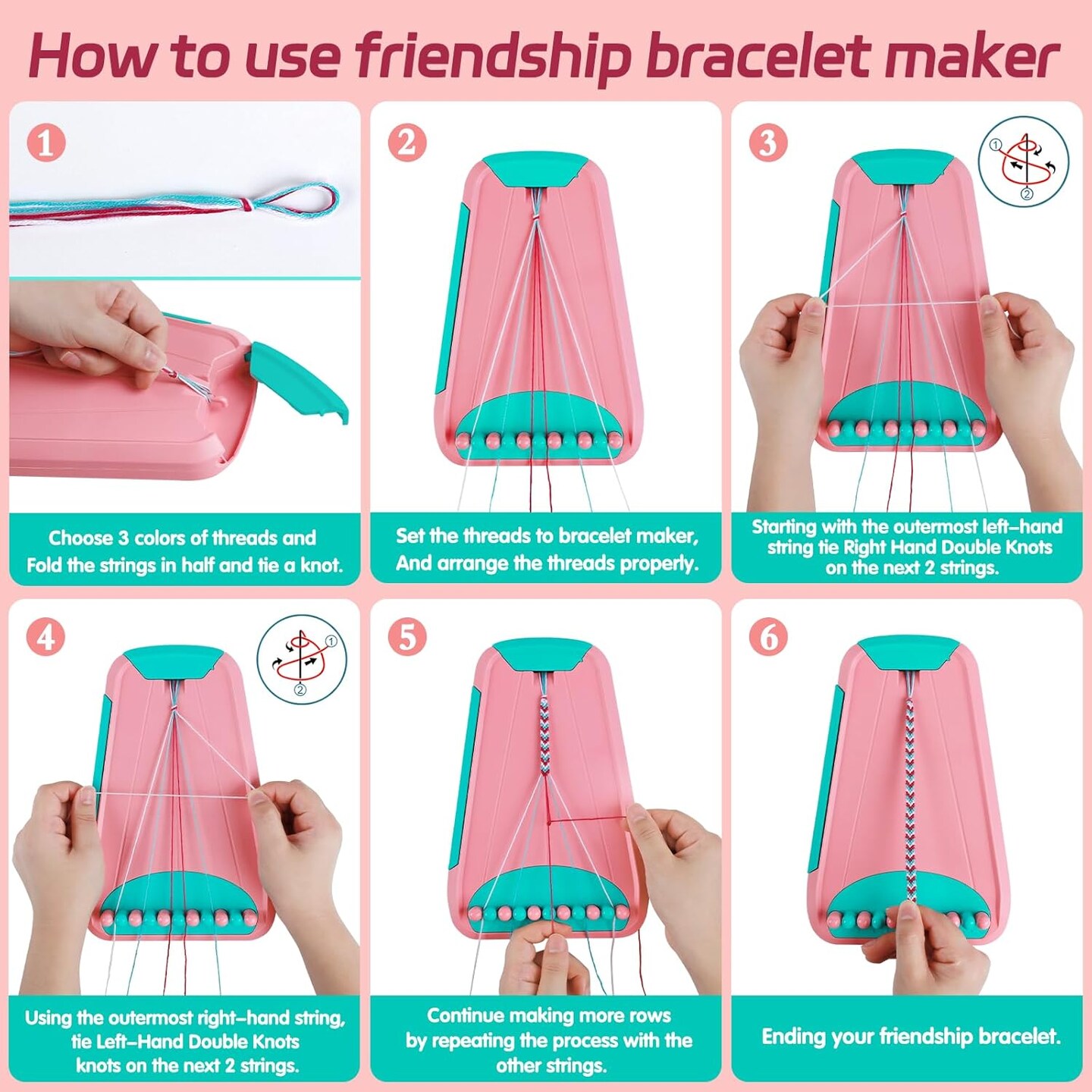 How to use friendship bracelet maker

1
Choose 3 colors of threads and Fold the strings in half and tie a knot.

2
Set the threads to bracelet maker, And arrange the threads properly.

3
①
②
Starting with the outermost left-hand string tie Right Hand Double Knots on the next 2 strings.

4
①
②
Using the outermost right-hand string, tie Left-Hand Double Knots knots on the next 2 strings.

5
Continue making more rows by repeating the process with the other strings.

6
Ending your friendship bracelet.