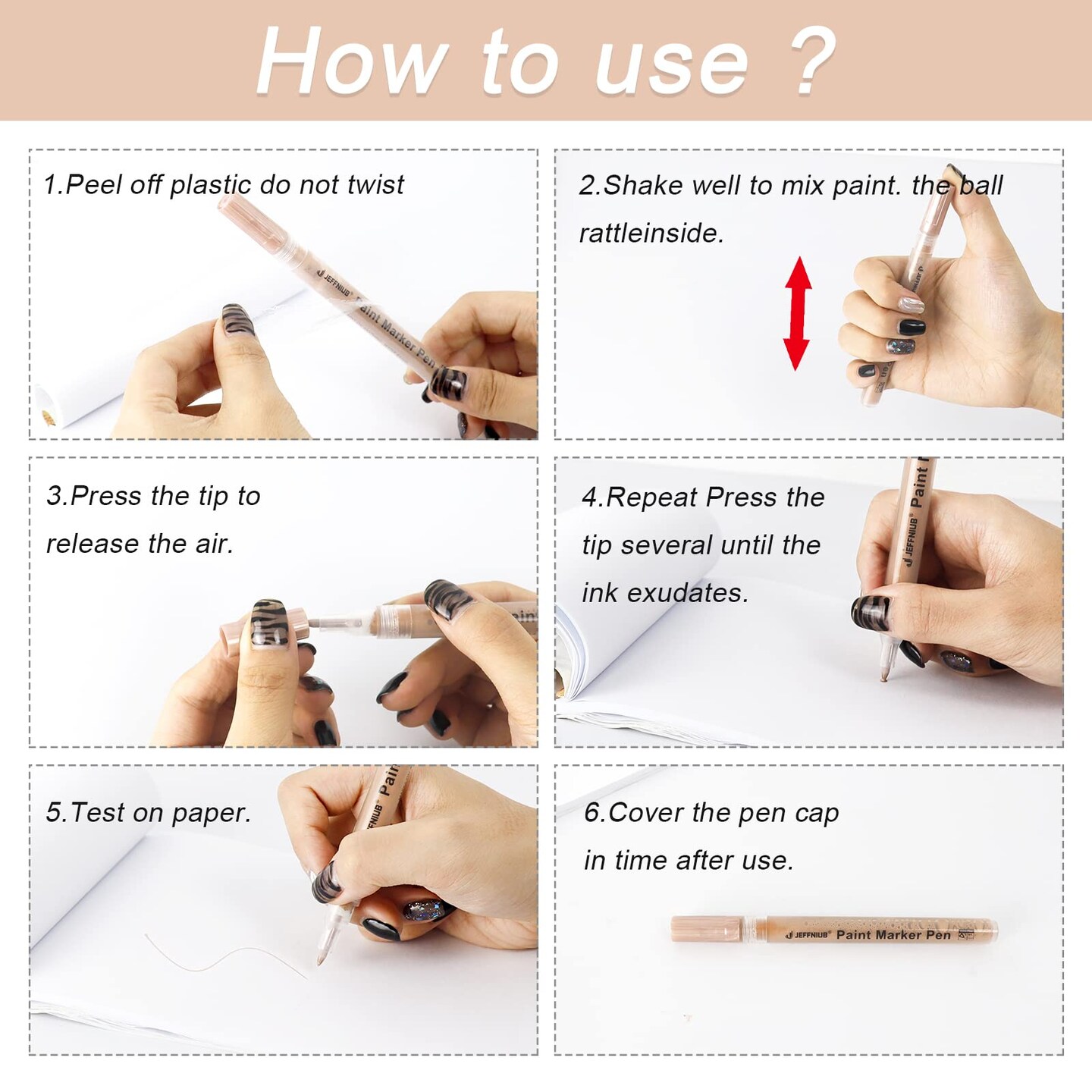 How to use ?

1.Peel off plastic do not twist

JEFFNIUB Paint Marker Pen

2.Shake well to mix paint. the ball rattleinside.

3.Press the tip to release the air.

4.Repeat Press the tip several until the ink exudates.

JEFFNIUB Paint

5.Test on paper.

6.Cover the pen cap in time after use.

JEFFNIUB Paint Marker Pen