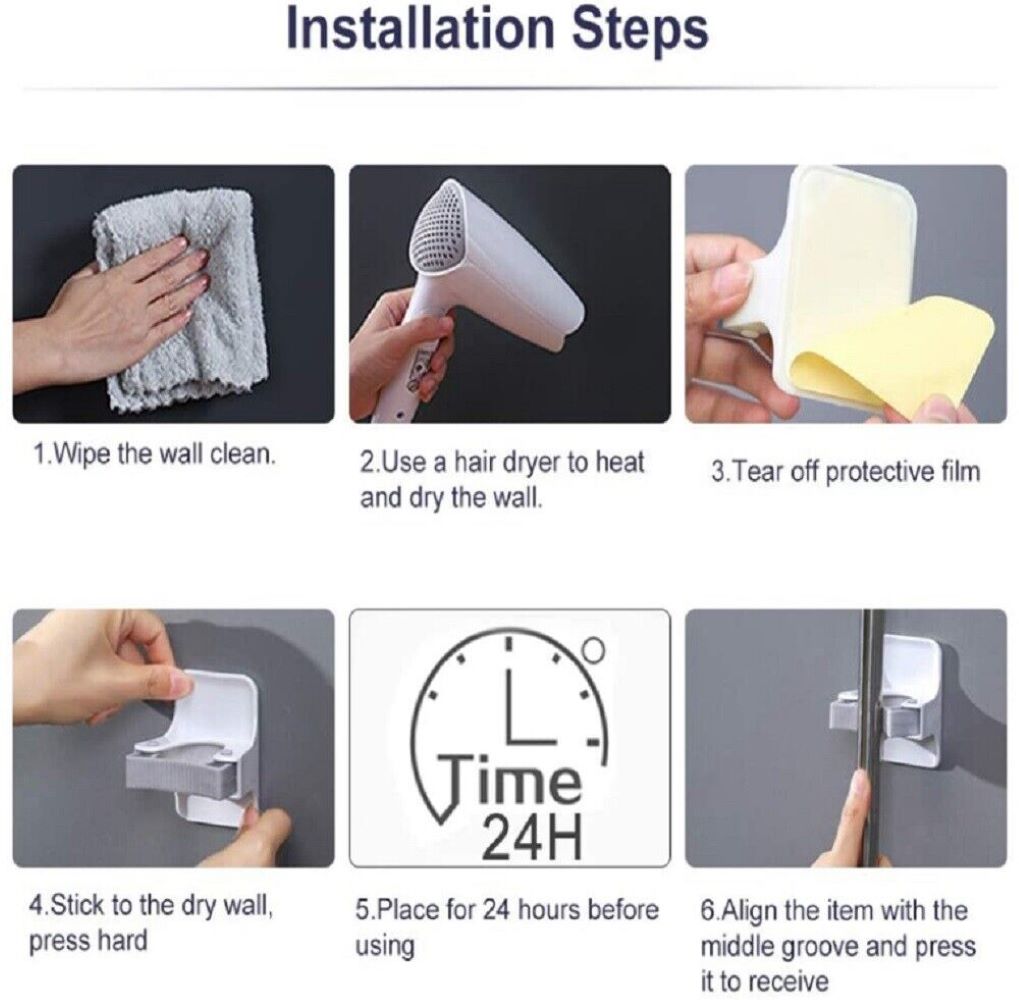 Installation Steps

1.Wipe the wall clean.

2.Use a hair dryer to heat and dry the wall.

3.Tear off protective film

Time
24H

4.Stick to the dry wall, press hard

5.Place for 24 hours before using

6.Align the item with the middle groove and press it to receive