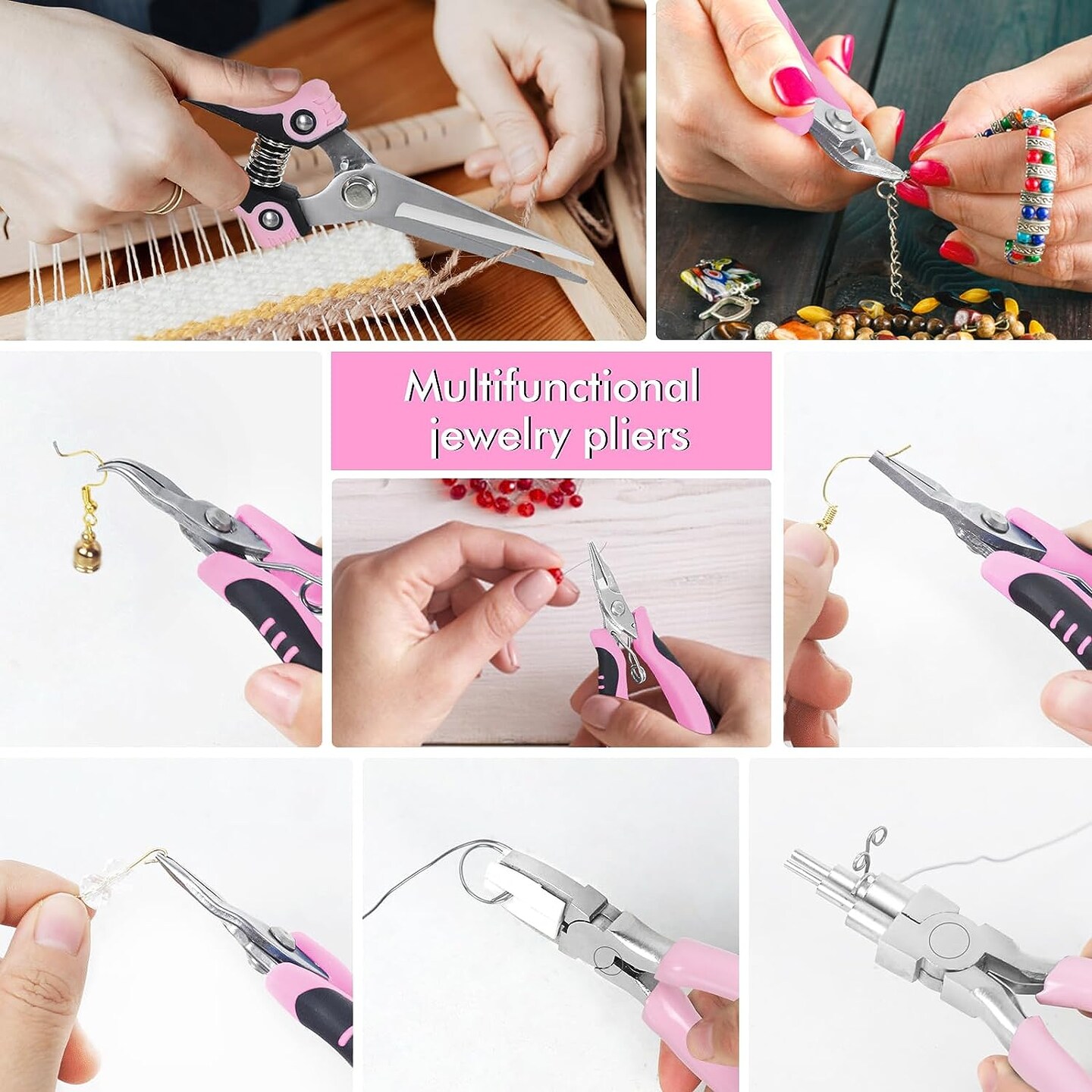 Multifunctional jewelry pliers