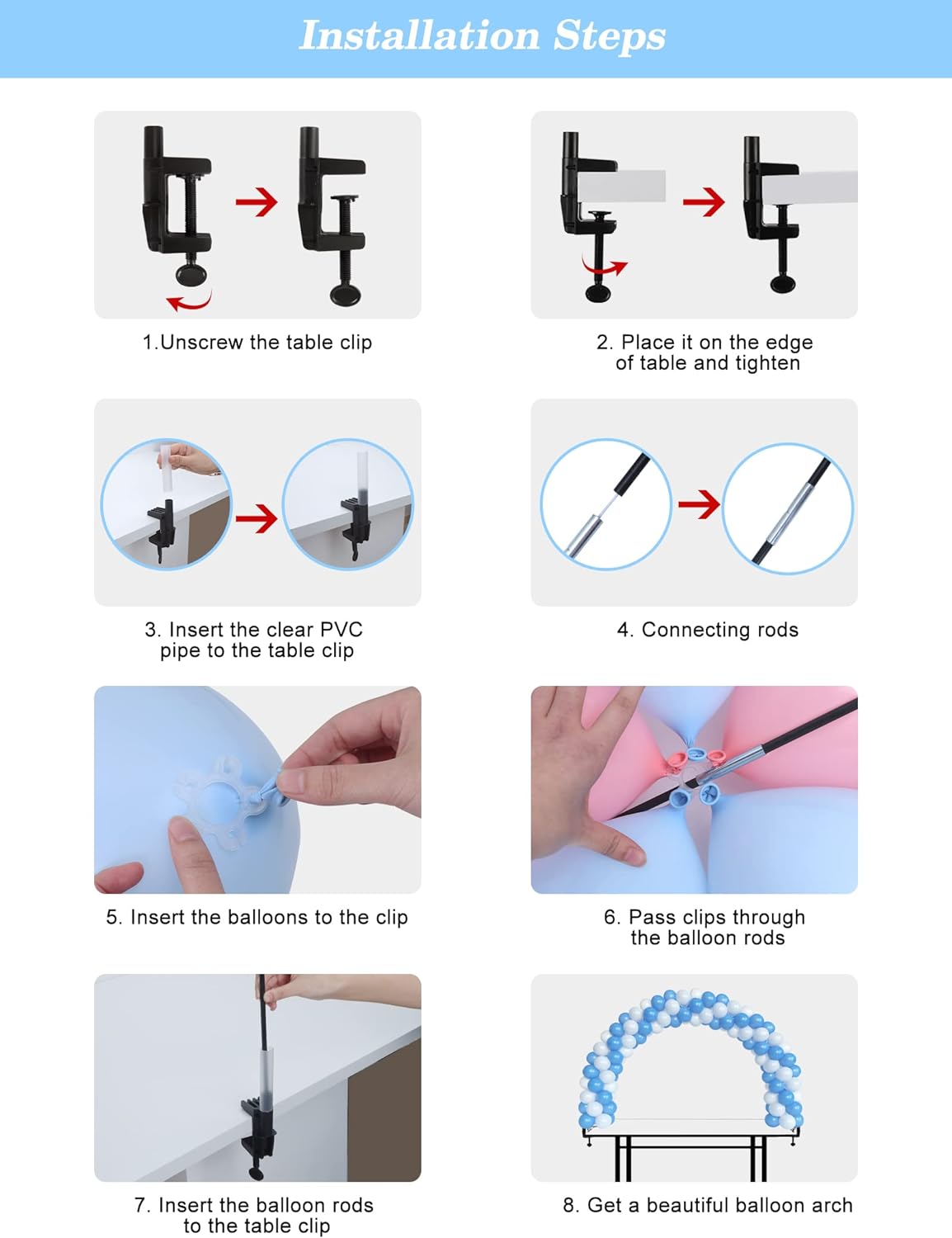 Installation Steps

1.Unscrew the table clip

2. Place it on the edge of table and tighten

3. Insert the clear PVC pipe to the table clip

4. Connecting rods

5. Insert the balloons to the clip

6. Pass clips through the balloon rods

7. Insert the balloon rods to the table clip

8. Get a beautiful balloon arch