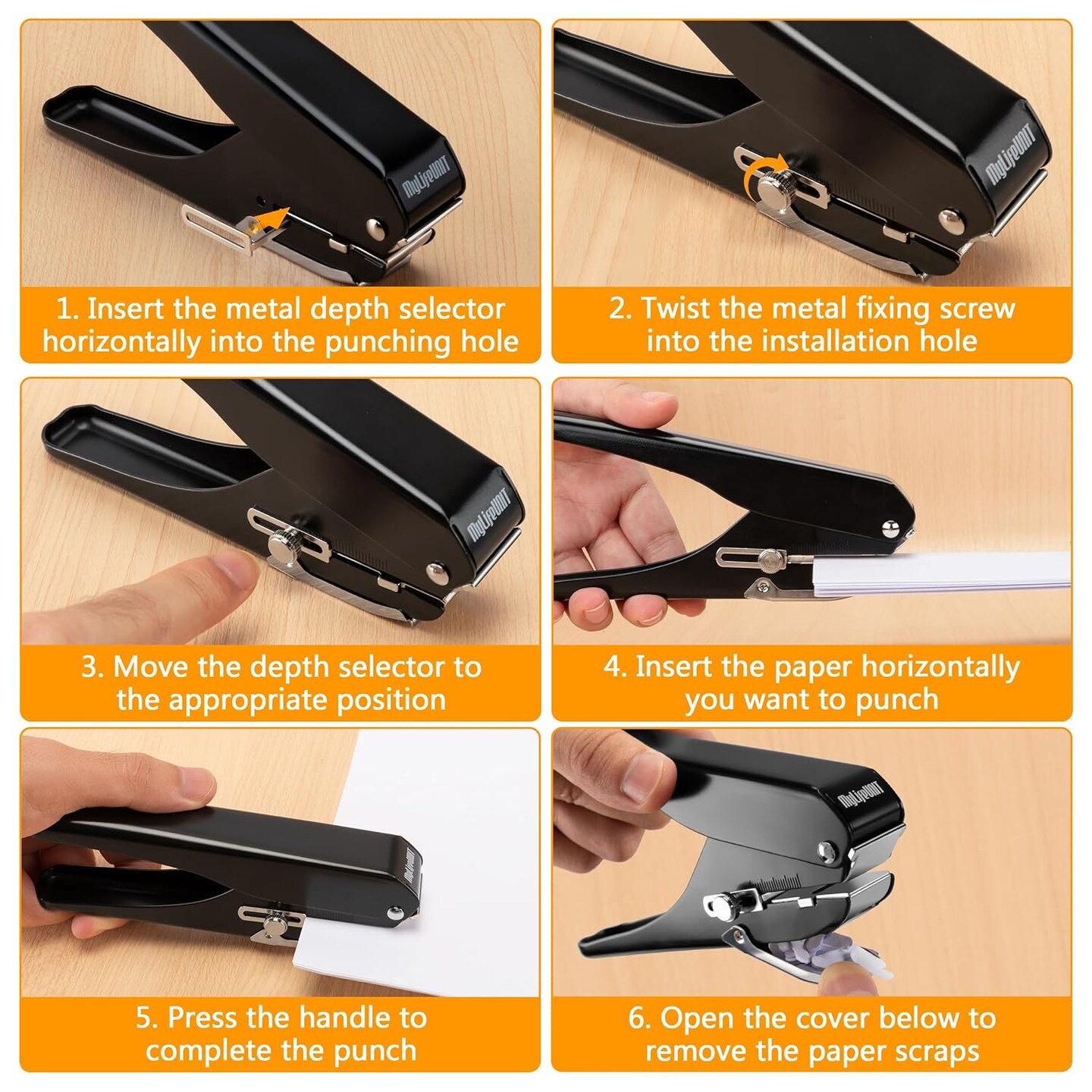 MyLifeUNIT

1. Insert the metal depth selector horizontally into the punching hole

MyLifeUNIT

2. Twist the metal fixing screw into the installation hole

MyLifeUNIT

3. Move the depth selector to the appropriate position

4. Insert the paper horizontally you want to punch

MyLifeUNIT

5. Press the handle to complete the punch

MyLifeUNIT

6. Open the cover below to remove the paper scraps