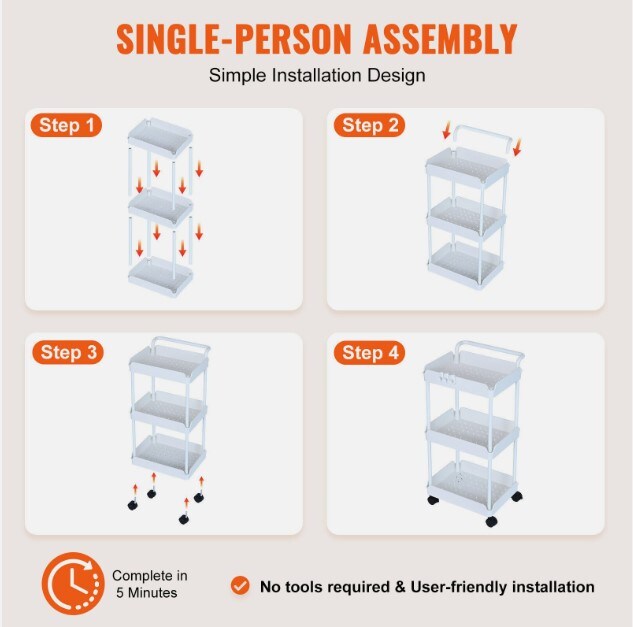 SINGLE-PERSON ASSEMBLY

Simple Installation Design

Step 1

Step 2

Step 3

Step 4

Complete in 5 Minutes

No tools required & User-friendly installation