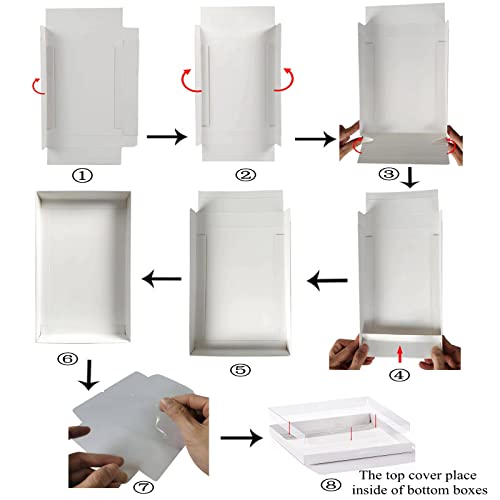 ①

②

③

④

⑤

⑥

⑦

⑧ The top cover place inside of bottom boxes