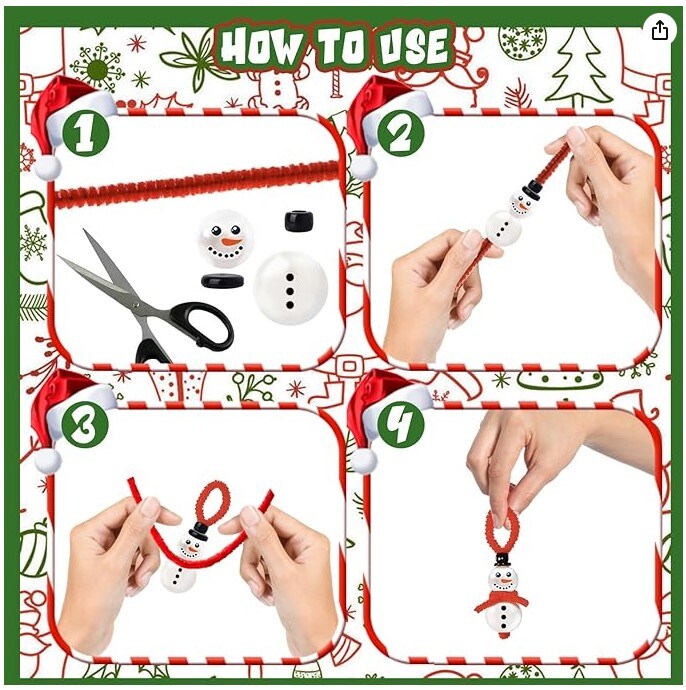 HOW TO USE

1

2

3

4