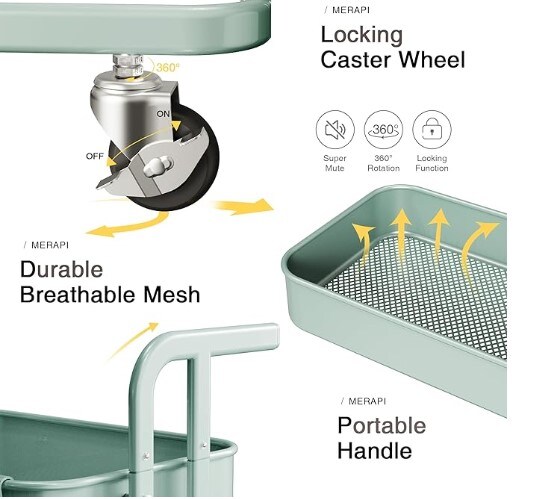 / MERAPI

Locking Caster Wheel

360°

ON

OFF

360°

Super Mute

360° Rotation

Locking Function

/ MERAPI

Durable Breathable Mesh

/ MERAPI

Portable Handle