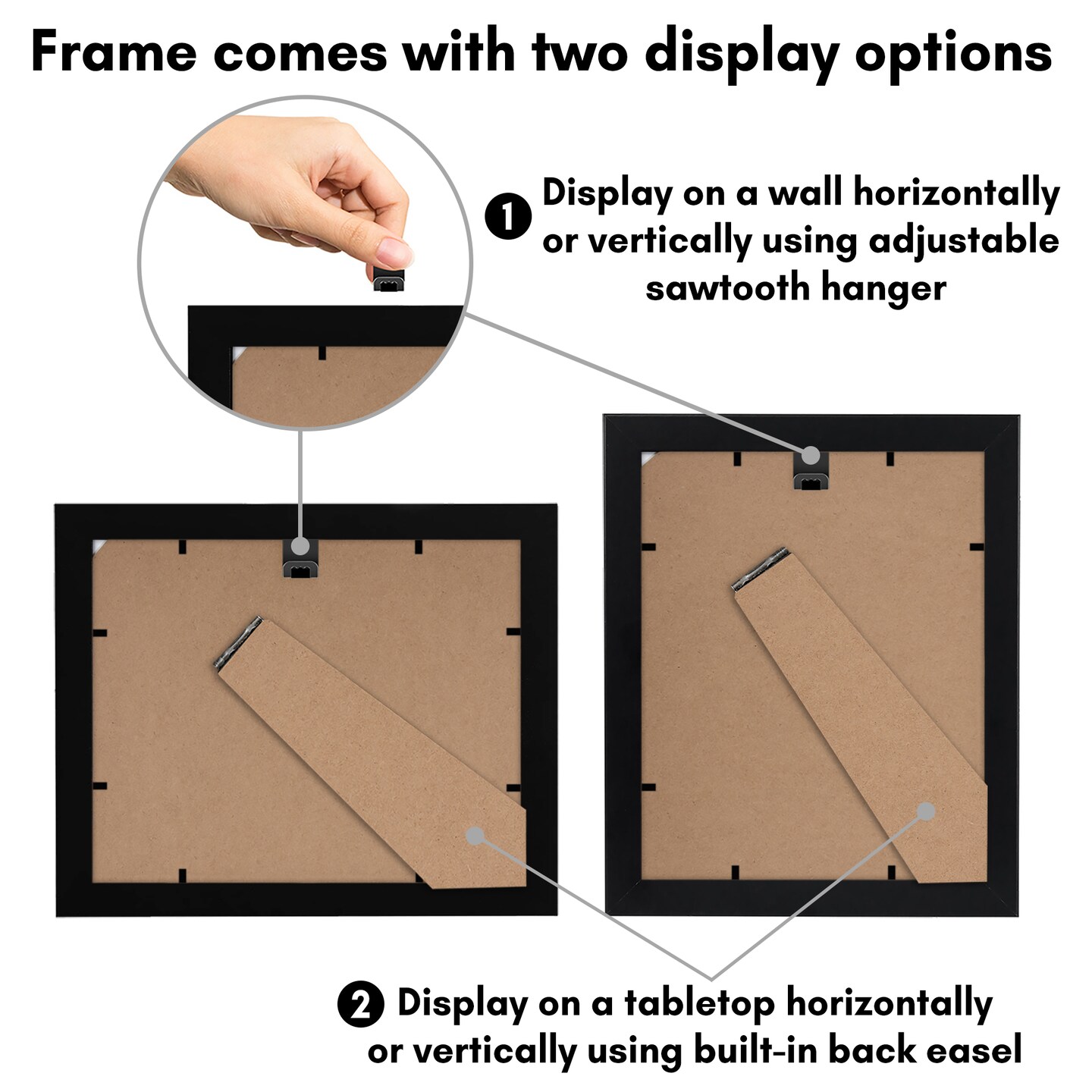 Frame comes with two display options

1 Display on a wall horizontally or vertically using adjustable sawtooth hanger

2 Display on a tabletop horizontally or vertically using built-in back easel