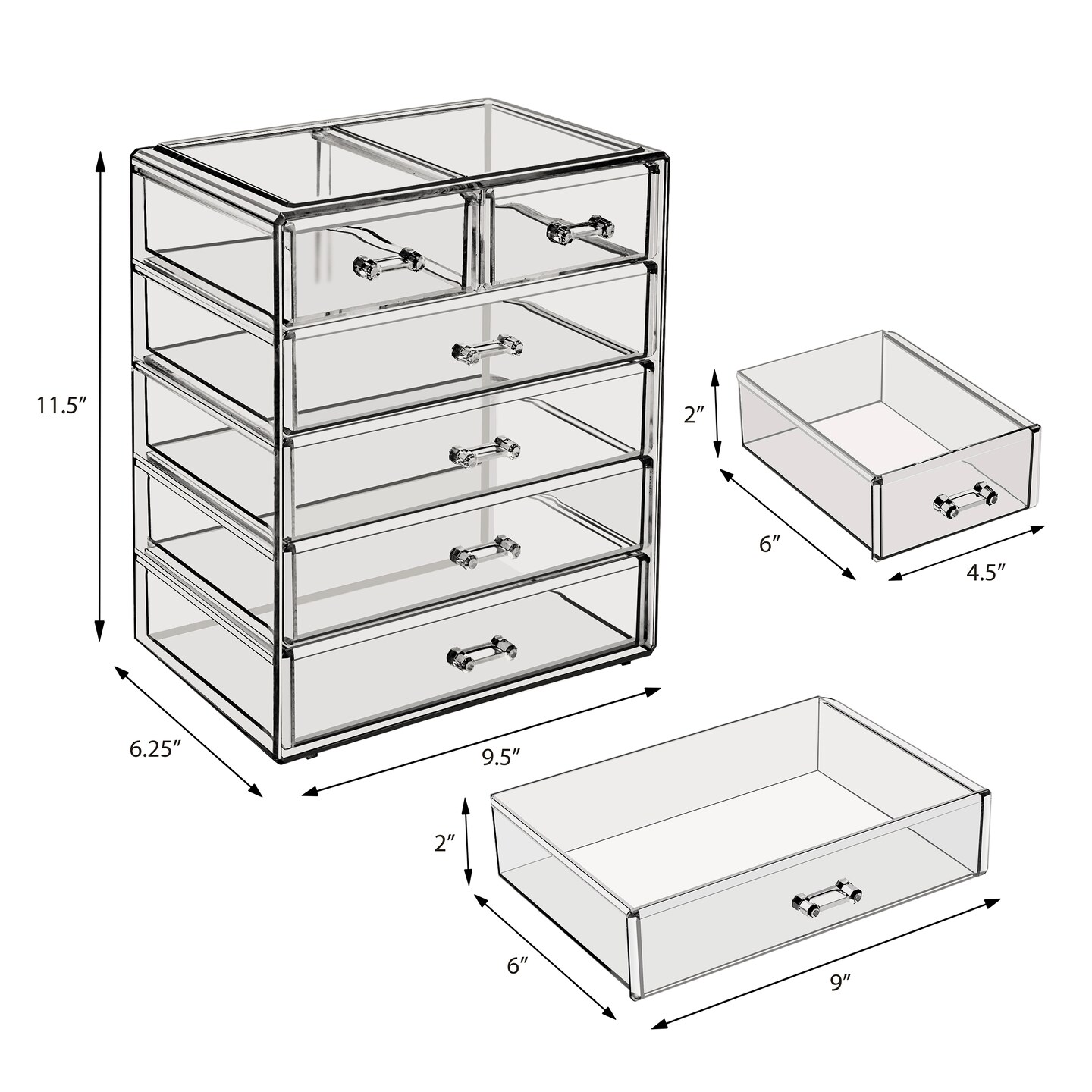 11.5″

6.25″

9.5″

2″

6″

4.5″

2″

6″

9″