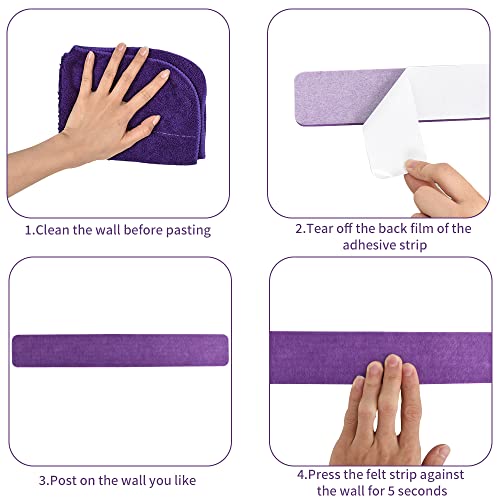 1.Clean the wall before pasting

2.Tear off the back film of the adhesive strip

3.Post on the wall you like

4.Press the felt strip against the wall for 5 seconds