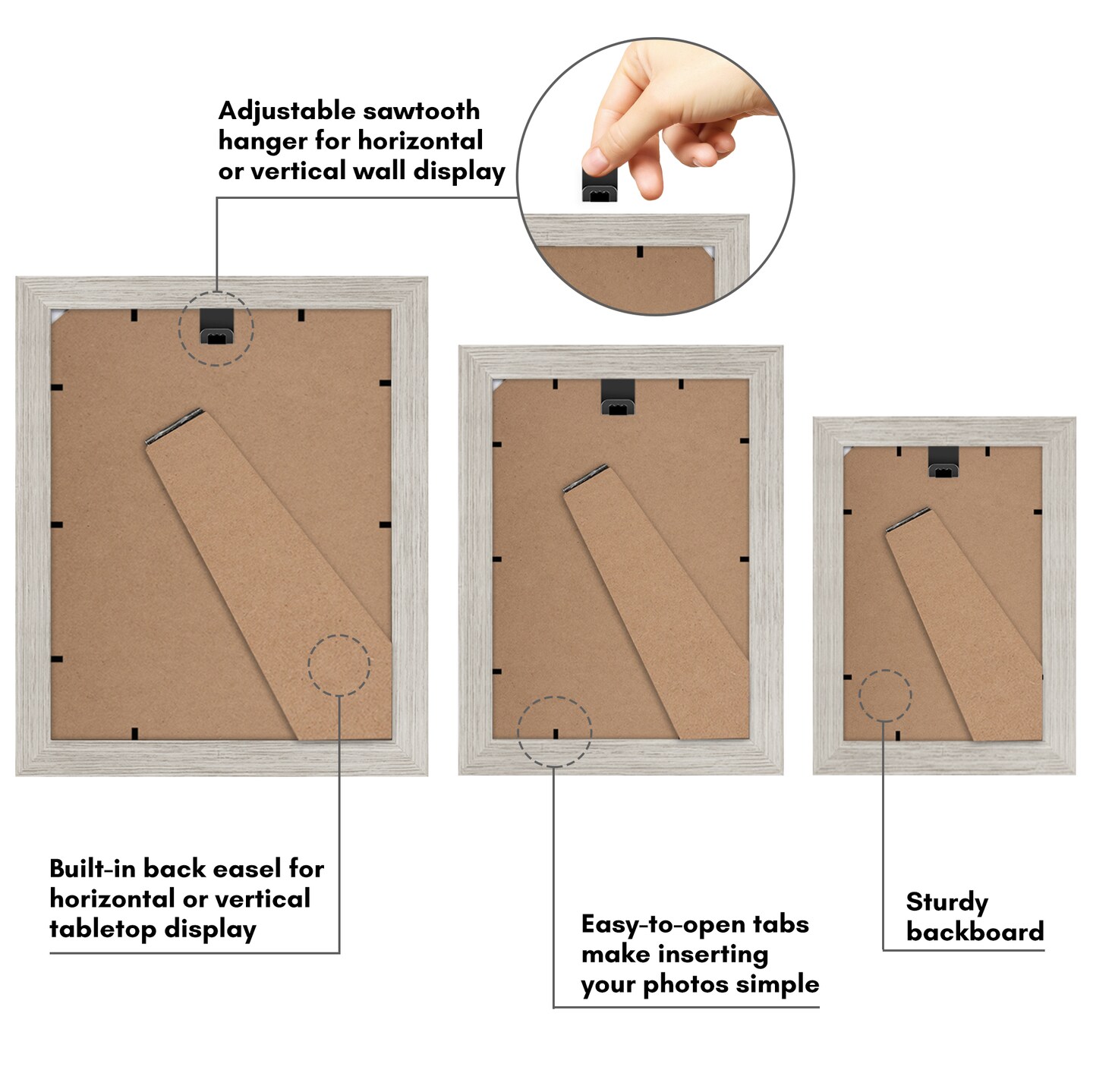 Adjustable sawtooth hanger for horizontal or vertical wall display

Built-in back easel for horizontal or vertical tabletop display

Easy-to-open tabs make inserting your photos simple

Sturdy backboard