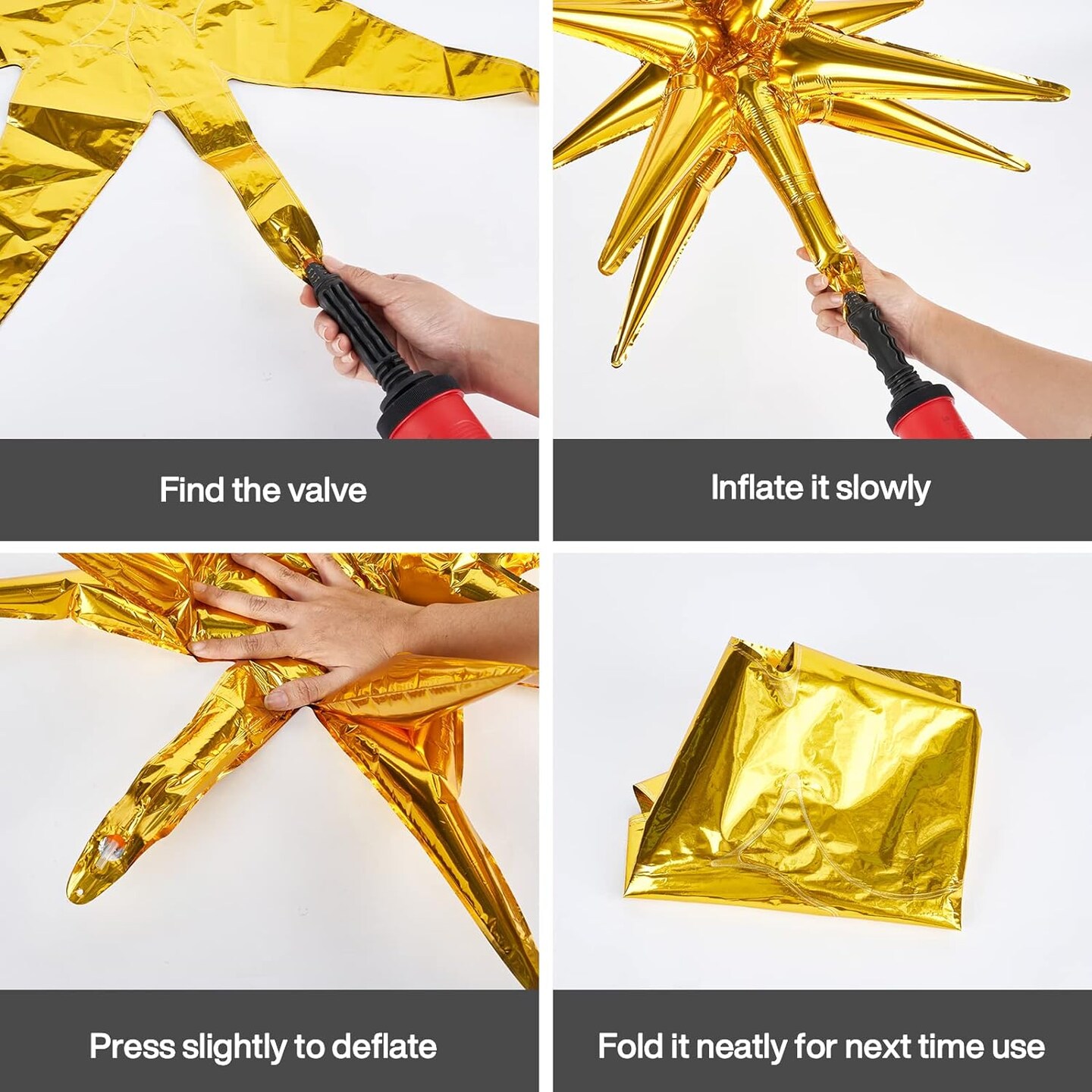 Find the valve

Inflate it slowly

Press slightly to deflate

Fold it neatly for next time use