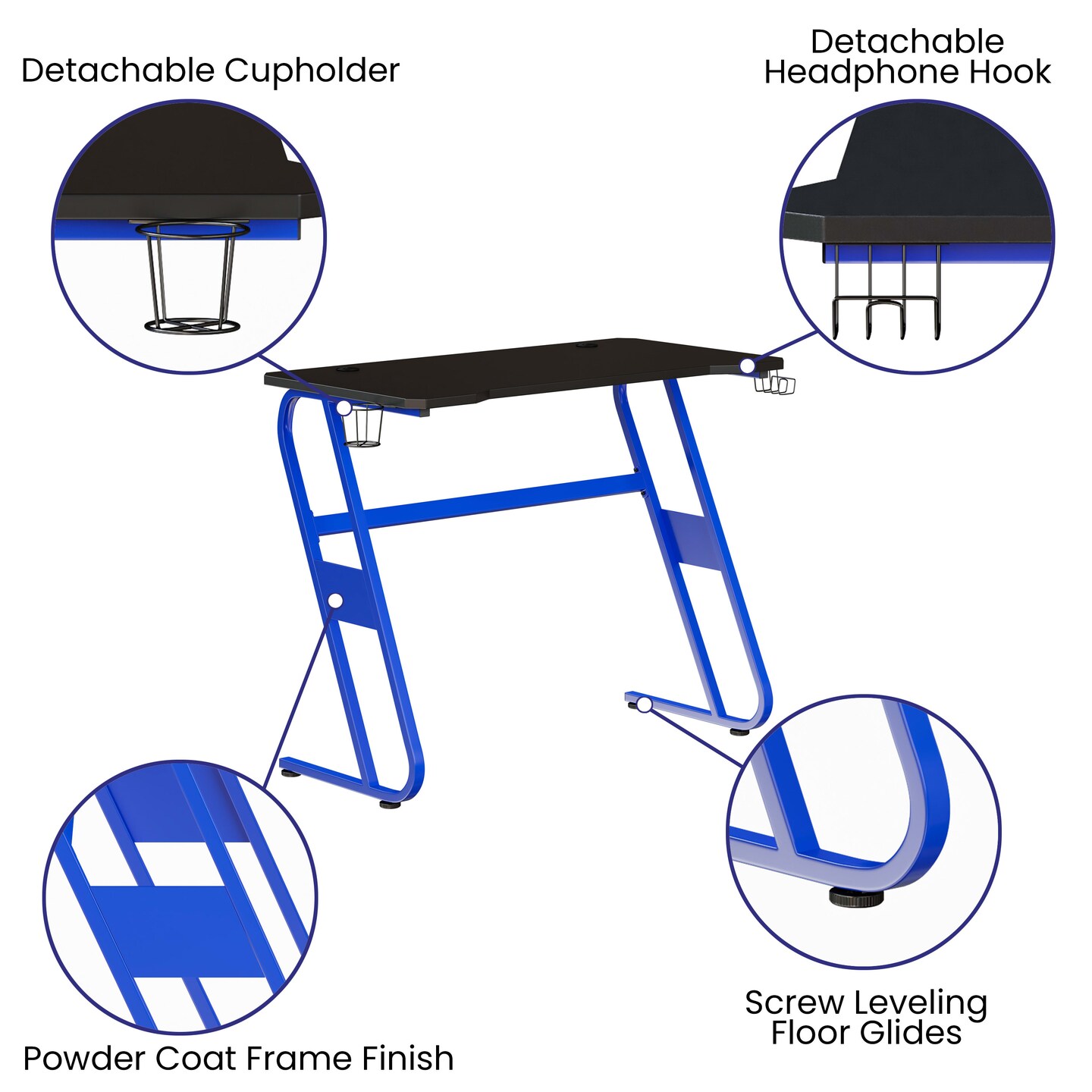 Detachable Cupholder

Detachable
Headphone Hook

Powder Coat Frame Finish

Screw Leveling
Floor Glides