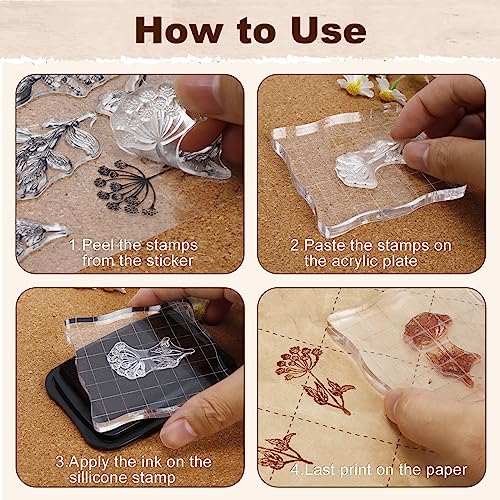 How to Use

1.Peel the stamps from the sticker

2.Paste the stamps on the acrylic plate

3.Apply the ink on the sillicone stamp

4.Last print on the paper