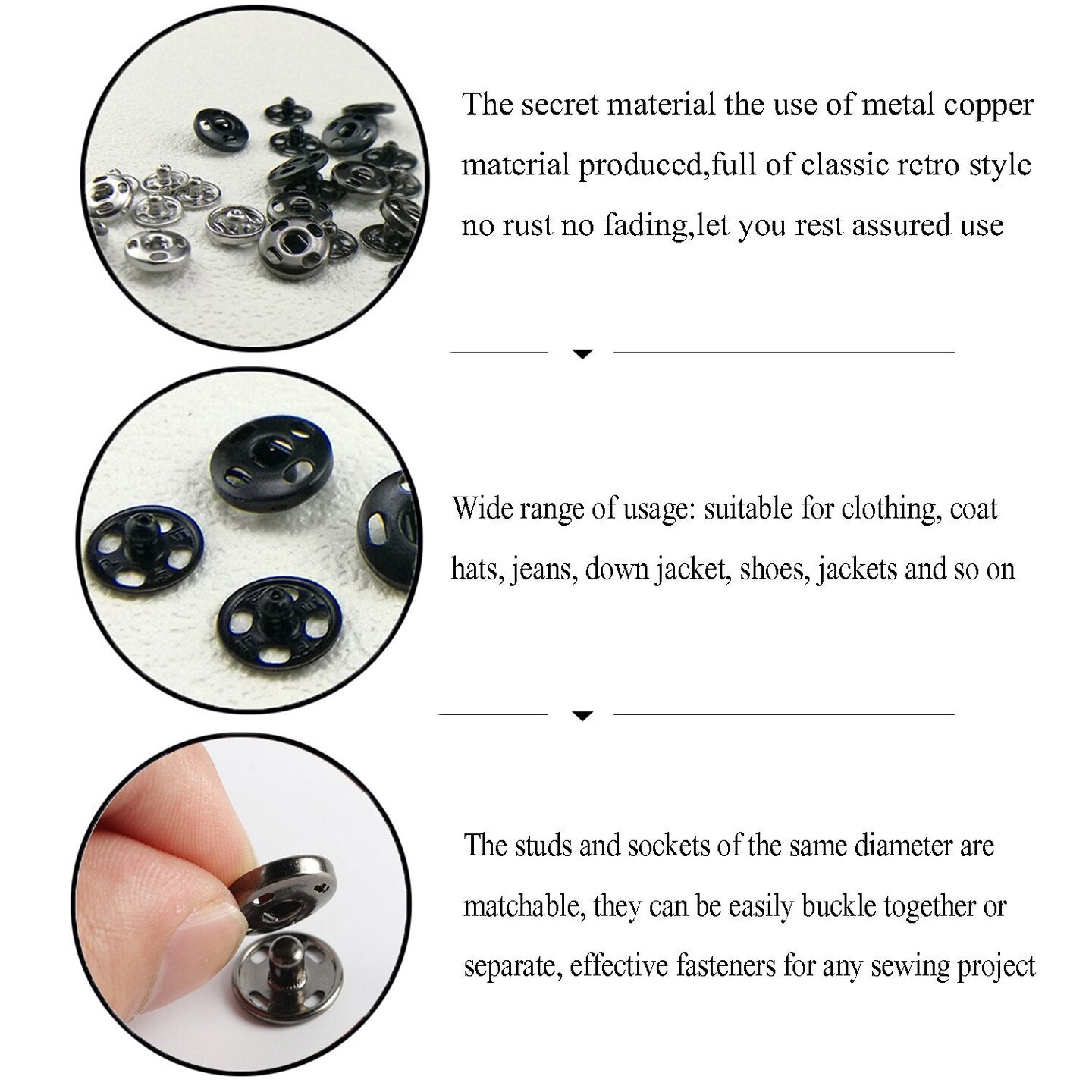 The secret material the use of metal copper material produced,full of classic retro style no rust no fading,let you rest assured use

Wide range of usage: suitable for clothing, coat hats, jeans, down jacket, shoes, jackets and so on

The studs and sockets of the same diameter are matchable, they can be easily buckle together or separate, effective fasteners for any sewing project