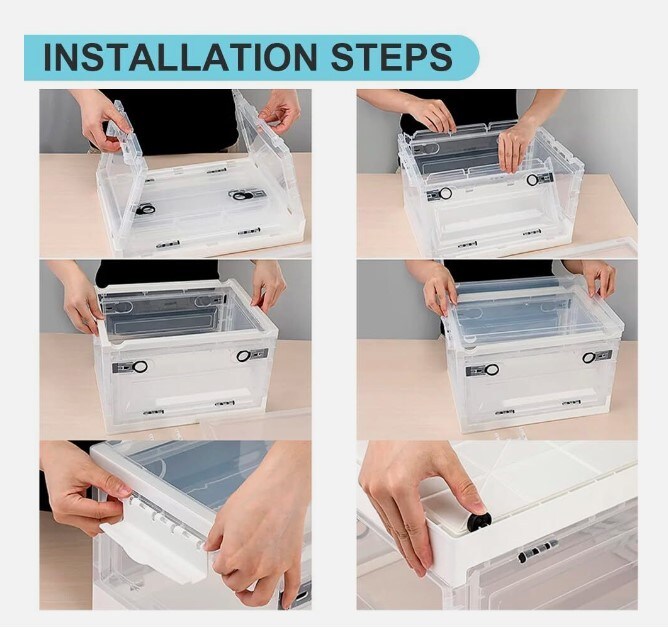 INSTALLATION STEPS