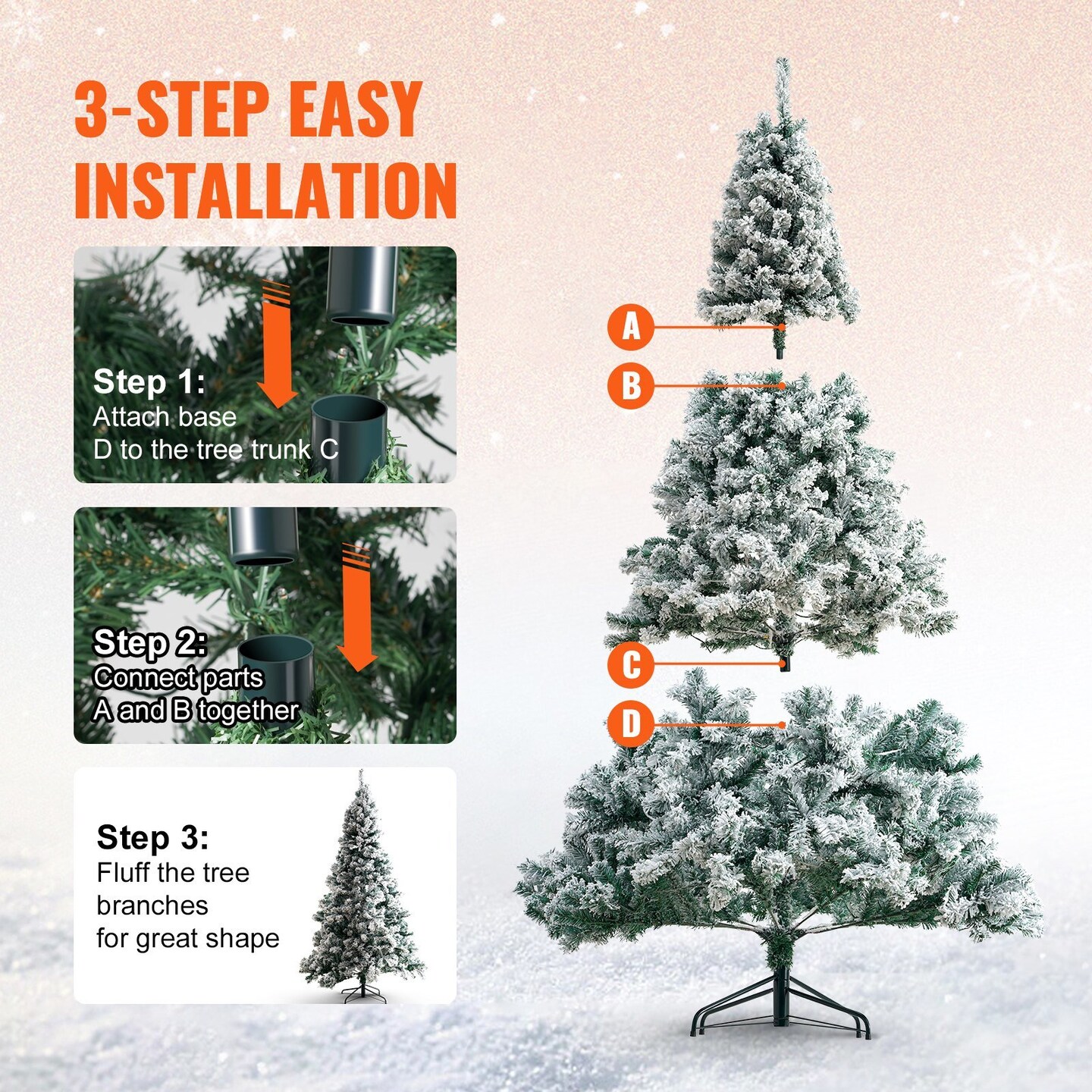 3-STEP EASY INSTALLATION

Step 1:
Attach base D to the tree trunk C

Step 2:
Connect parts A and B together

Step 3:
Fluff the tree branches for great shape

A

B

C

D