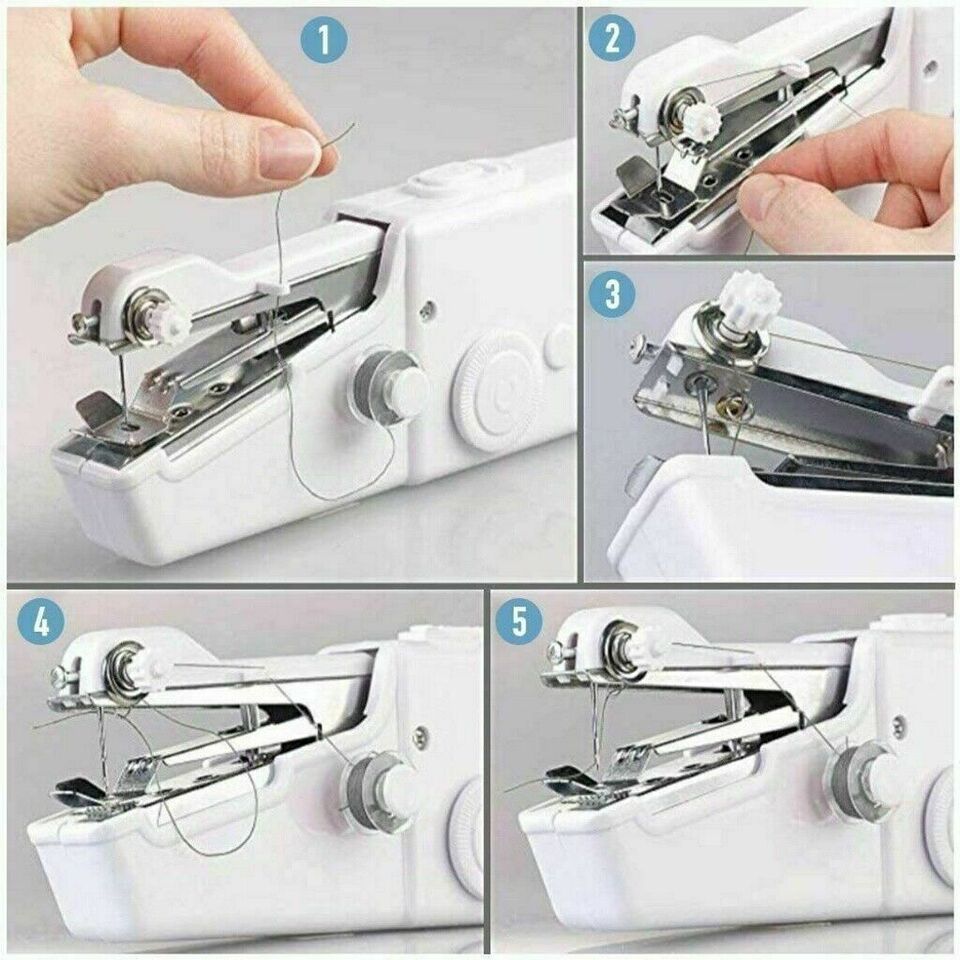 1
2
3
4
5