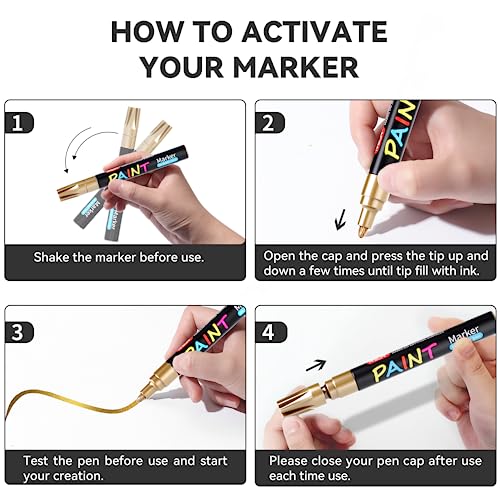 HOW TO ACTIVATE YOUR MARKER

1

PAINT Marker

Marker

Marker

Shake the marker before use.

2

PAINT

Open the cap and press the tip up and down a few times until tip fill with ink.

3

PAINT

Test the pen before use and start your creation.

4

PAINT Marker

Please close your pen cap after use each time use.