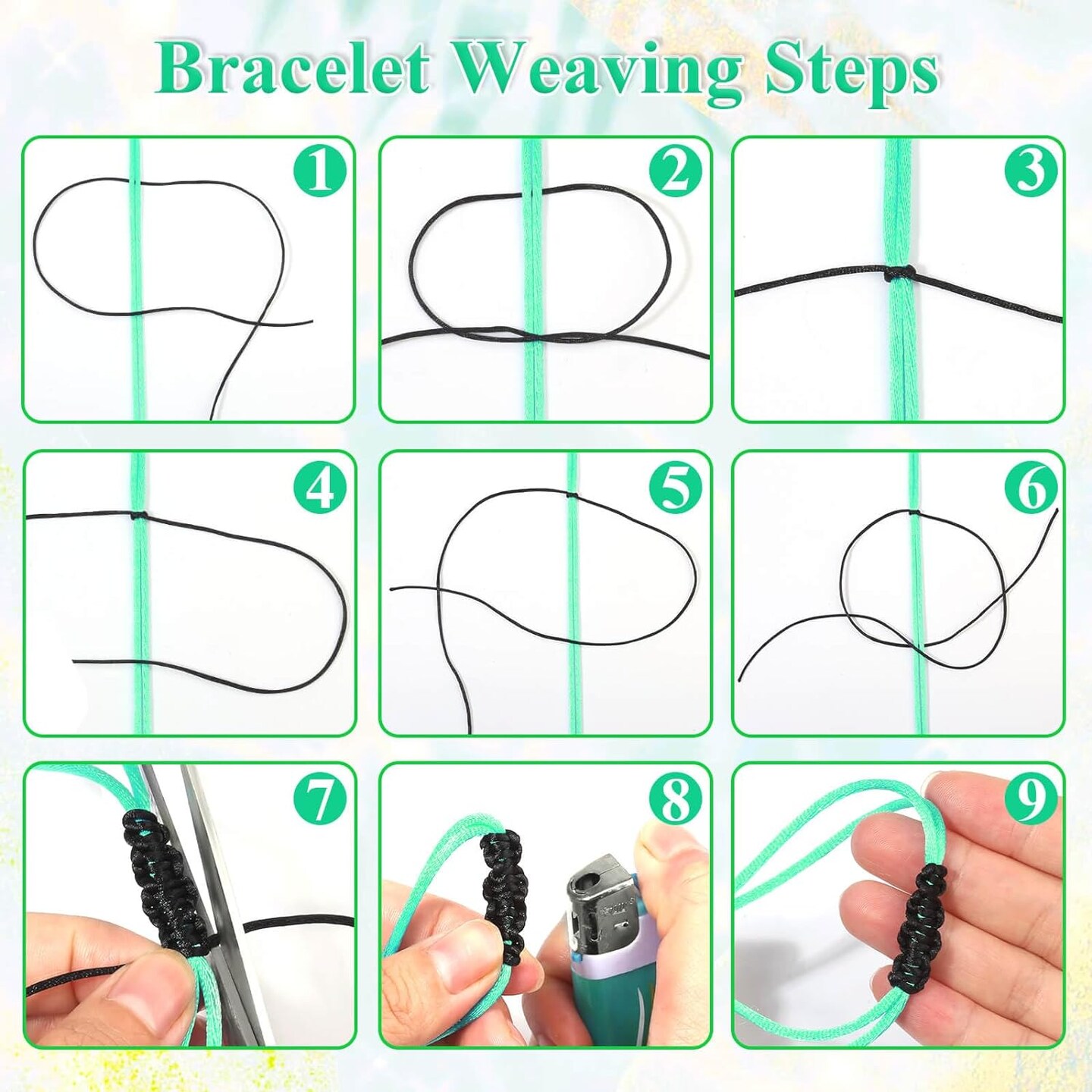 Bracelet Weaving Steps

1

2

3

4

5

6

7

8

9