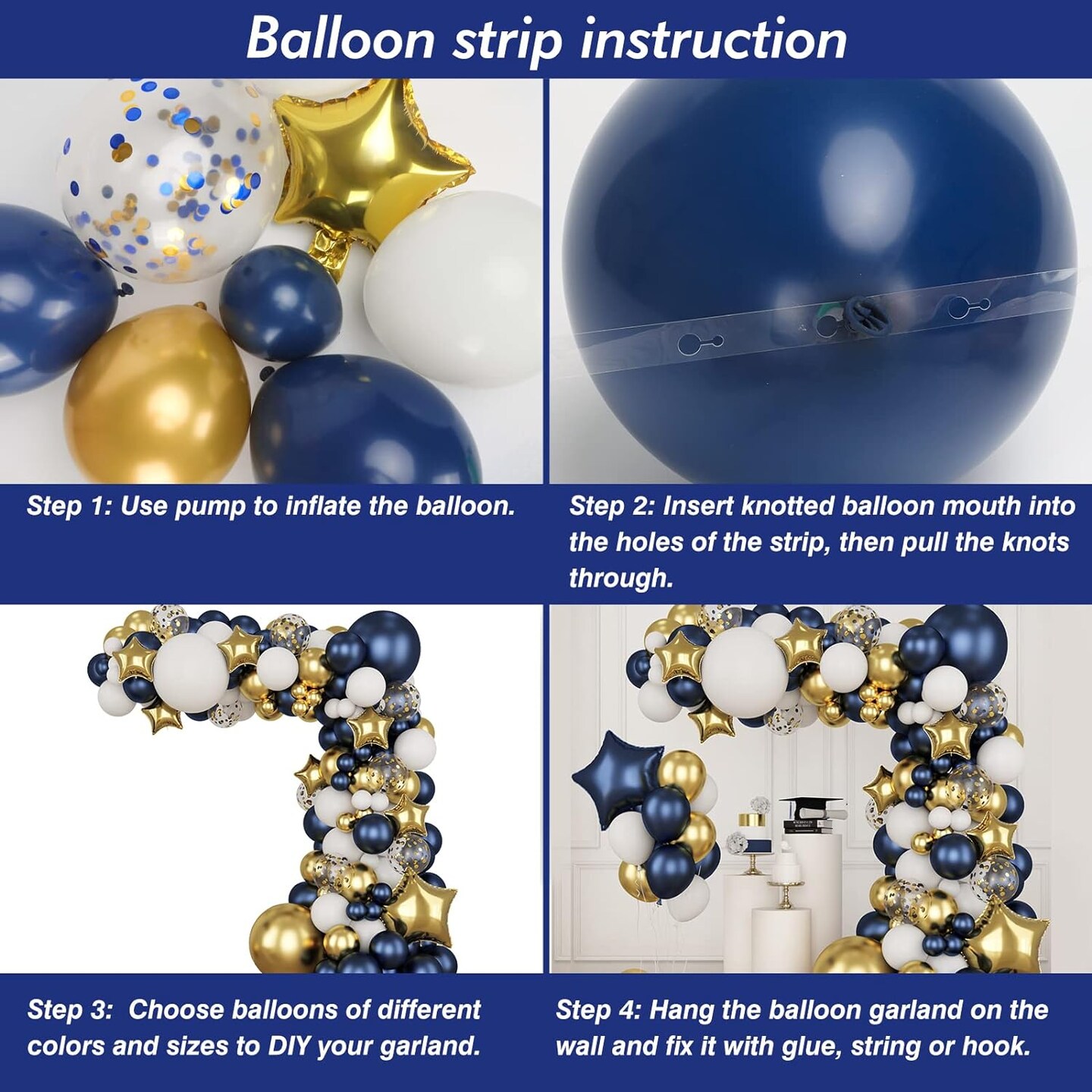 Balloon strip instruction

Step 1: Use pump to inflate the balloon.

Step 2: Insert knotted balloon mouth into the holes of the strip, then pull the knots through.

Step 3: Choose balloons of different colors and sizes to DIY your garland.

Step 4: Hang the balloon garland on the wall and fix it with glue, string or hook.