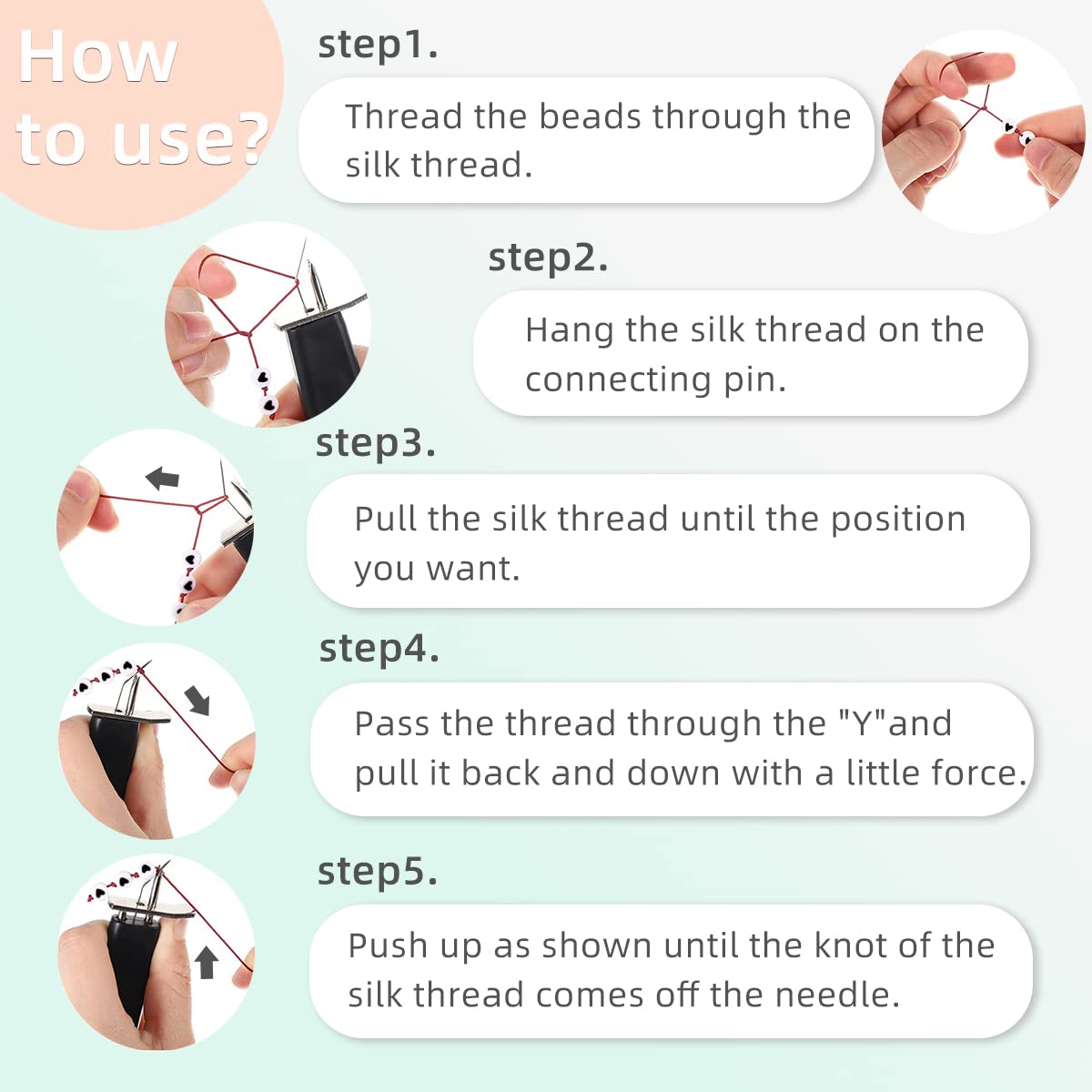 How to use?

step1.

Thread the beads through the silk thread.

step2.

Hang the silk thread on the connecting pin.

step3.

Pull the silk thread until the position you want.

step4.

Pass the thread through the "Y"and pull it back and down with a little force.

step5.

Push up as shown until the knot of the silk thread comes off the needle.