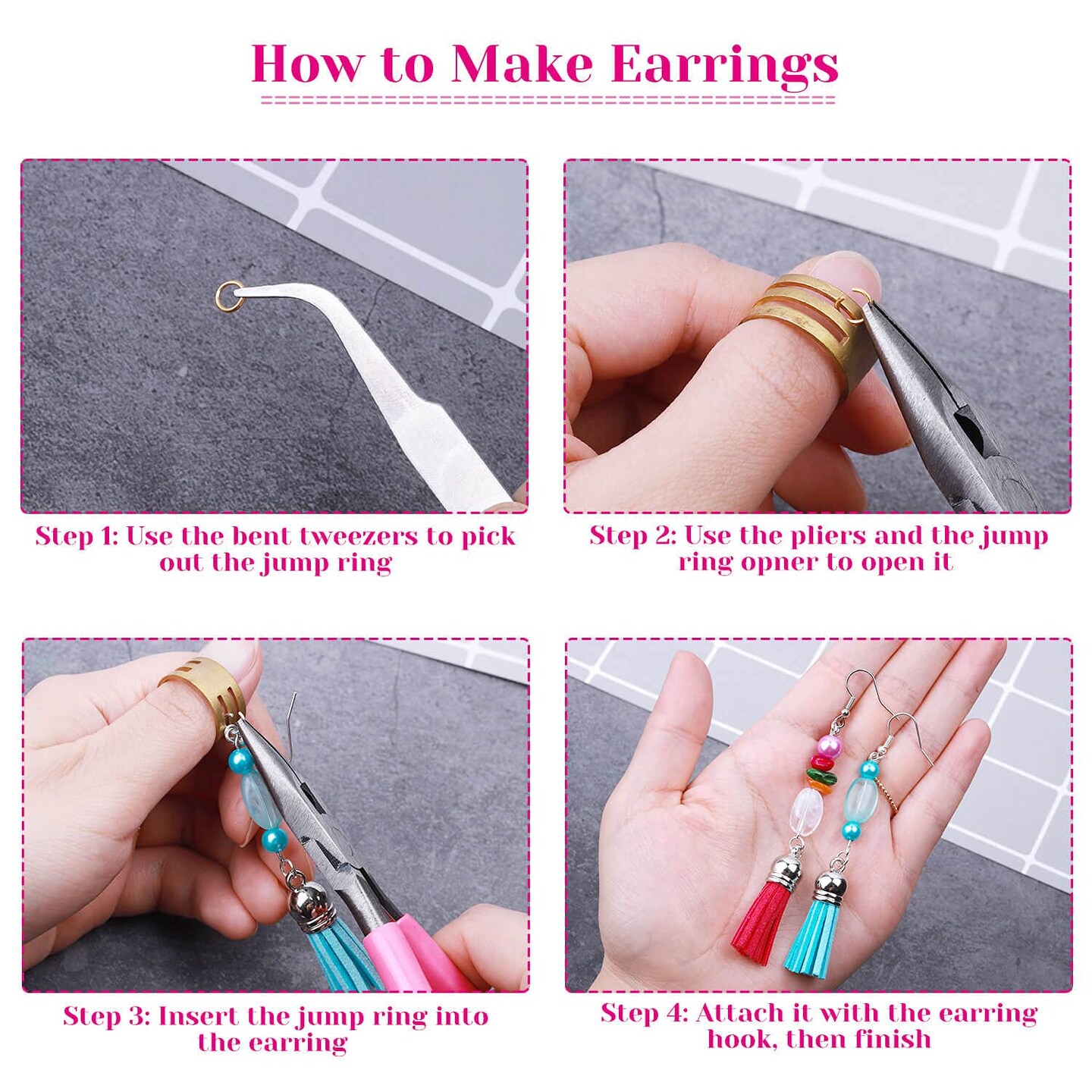 How to Make Earrings

Step 1: Use the bent tweezers to pick out the jump ring

Step 2: Use the pliers and the jump ring opner to open it

Step 3: Insert the jump ring into the earring

Step 4: Attach it with the earring hook, then finish