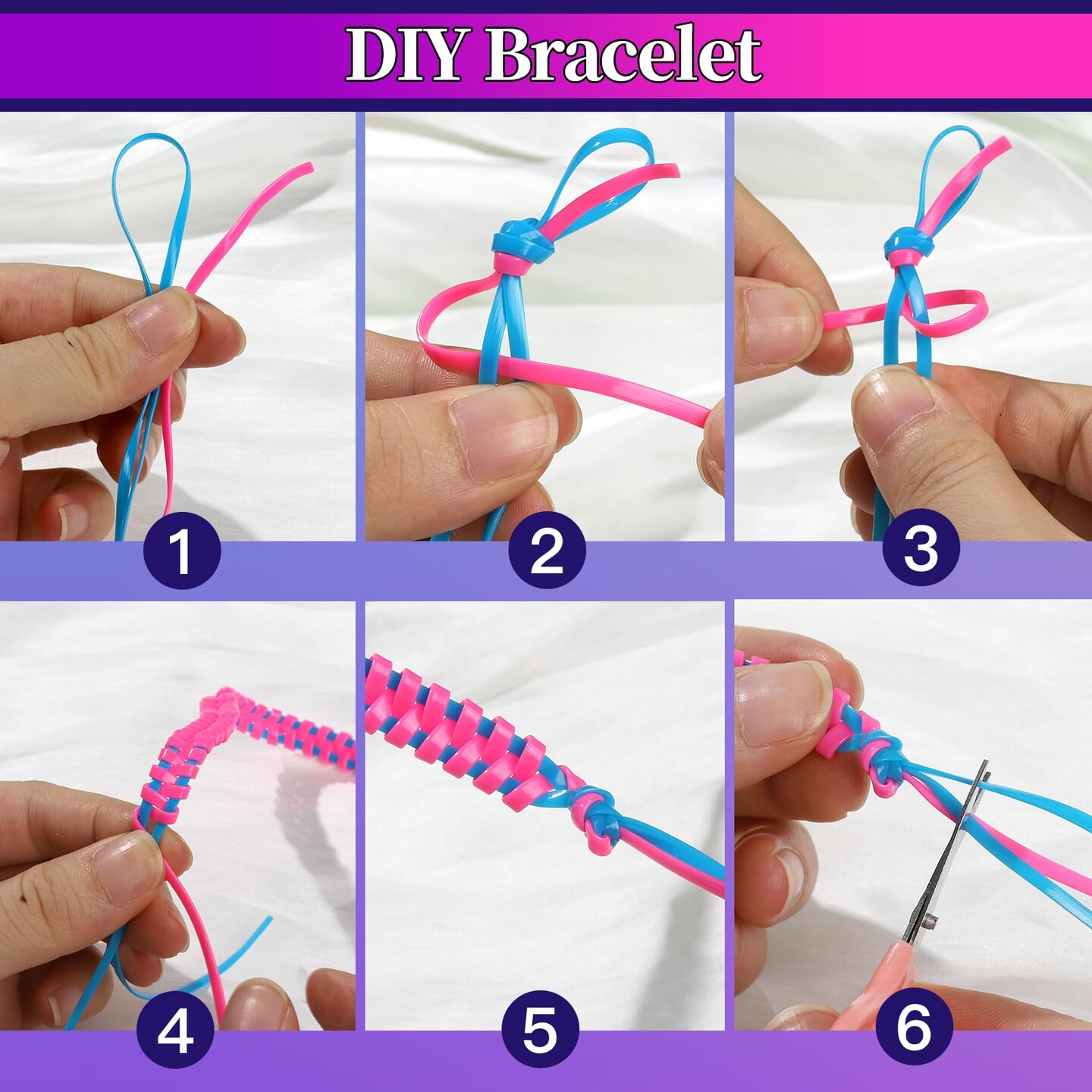 DIY Bracelet

1

2

3

4

5

6