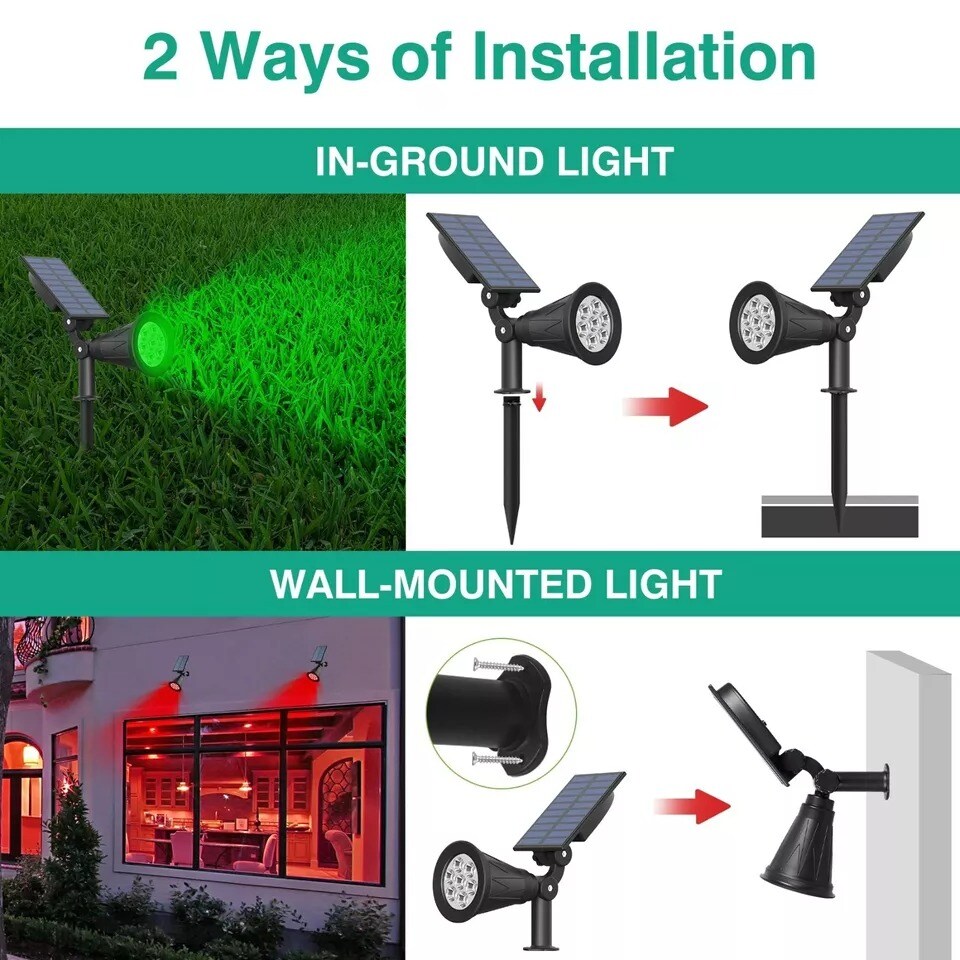 2 Ways of Installation

IN-GROUND LIGHT

WALL-MOUNTED LIGHT