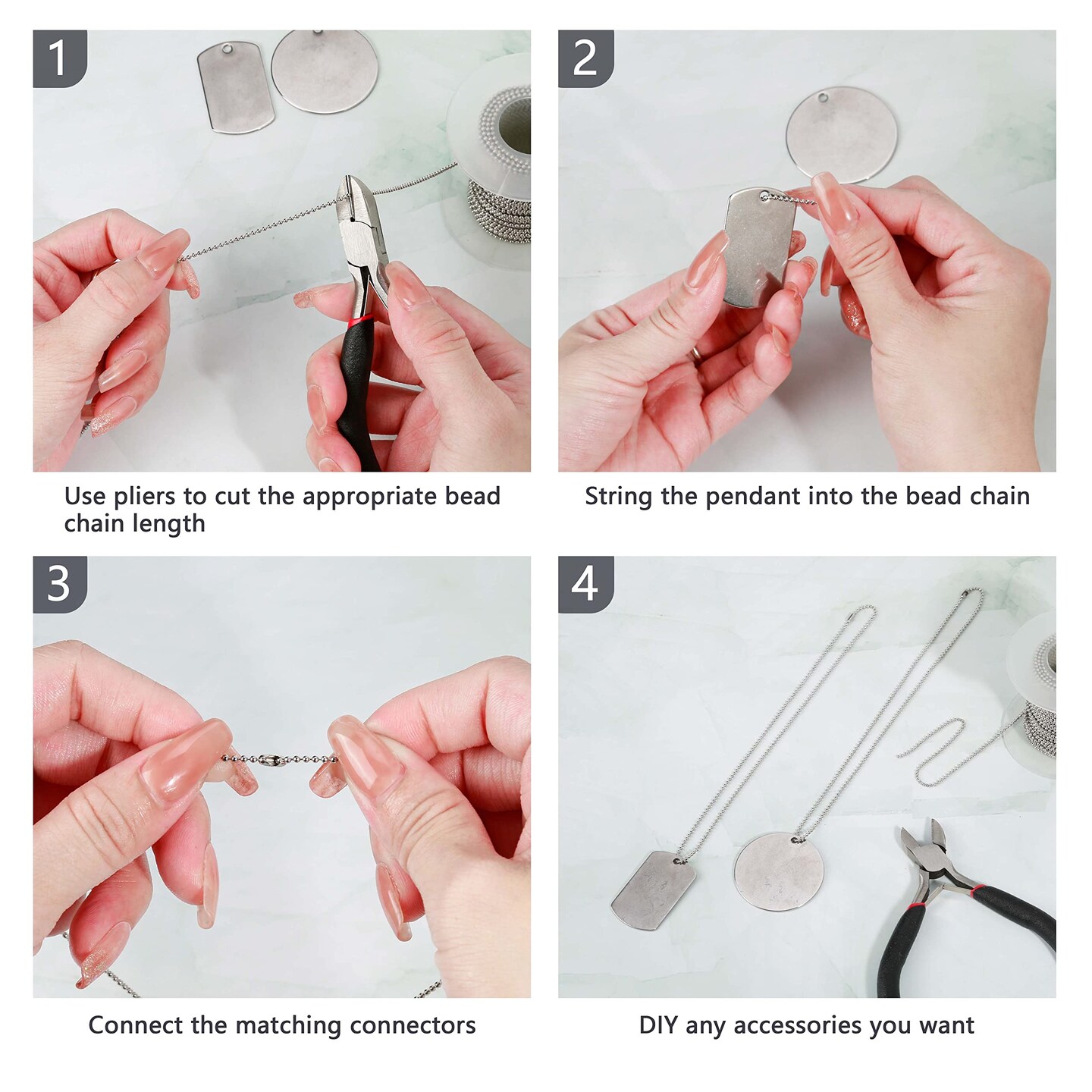 1

Use pliers to cut the appropriate bead chain length

2

String the pendant into the bead chain

3

Connect the matching connectors

4

DIY any accessories you want