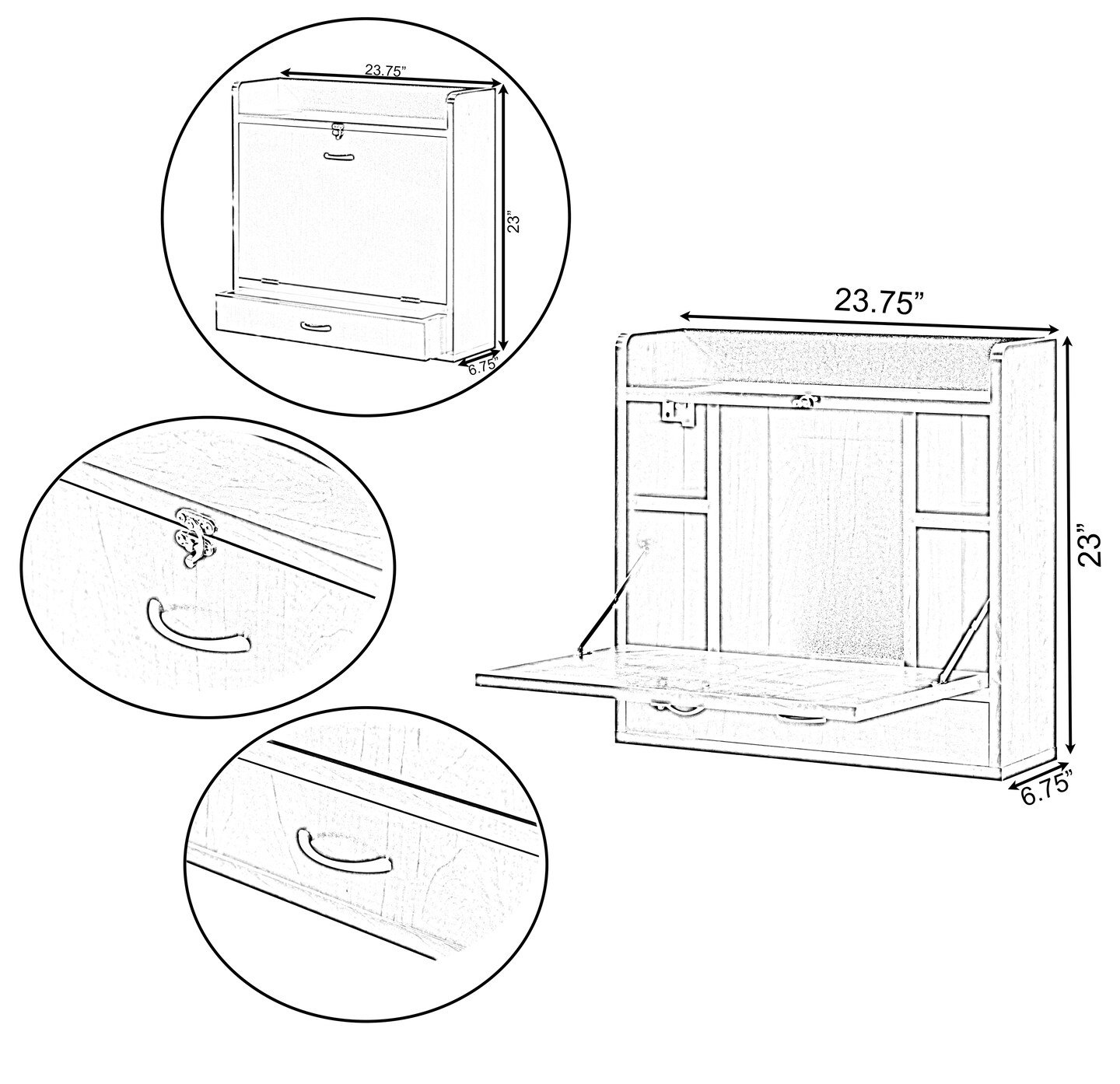 23.75”
23”
6.75”
23.75”
23”
6.75”