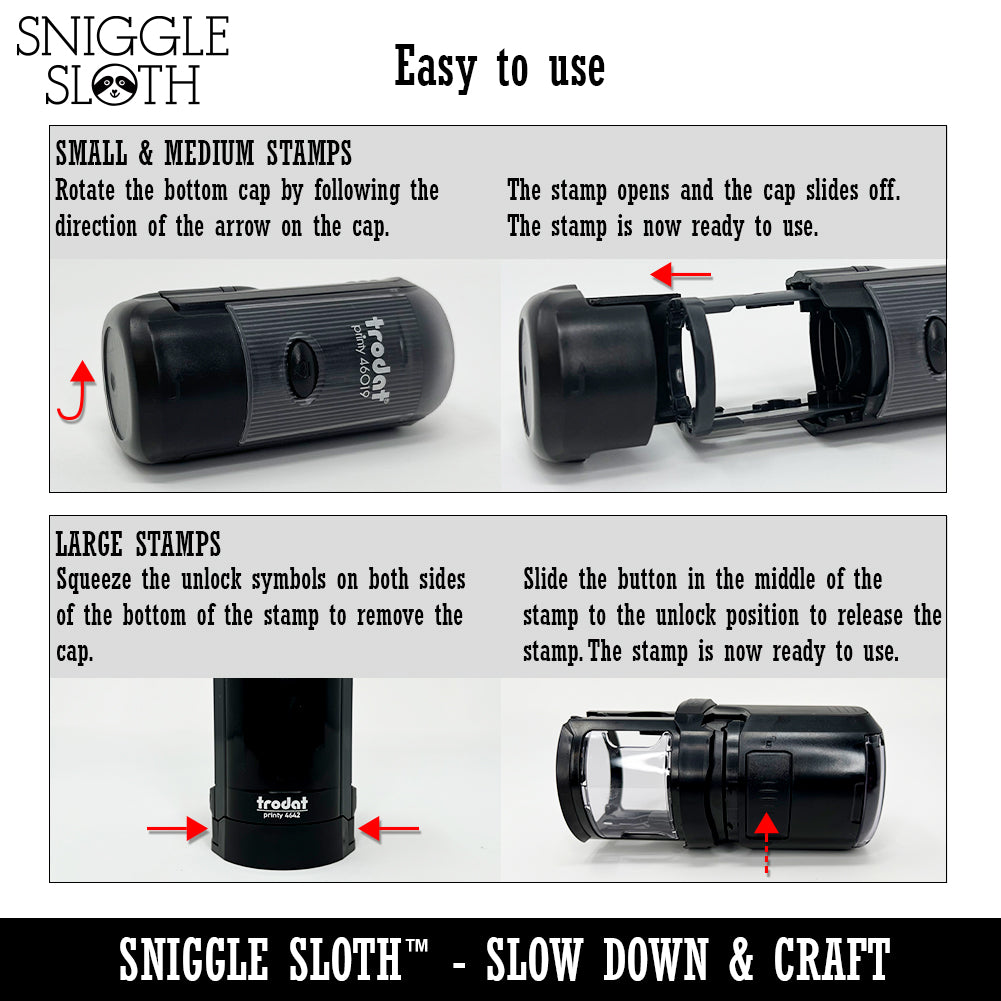 SNIGGLE SLOTH

Easy to use

SMALL & MEDIUM STAMPS

Rotate the bottom cap by following the direction of the arrow on the cap.

The stamp opens and the cap slides off. The stamp is now ready to use.

trodat printy 46019

LARGE STAMPS

Squeeze the unlock symbols on both sides of the bottom of the stamp to remove the cap.

Slide the button in the middle of the stamp to the unlock position to release the stamp. The stamp is now ready to use.

trodat printy 4642

SNIGGLE SLOTH™ - SLOW DOWN & CRAFT