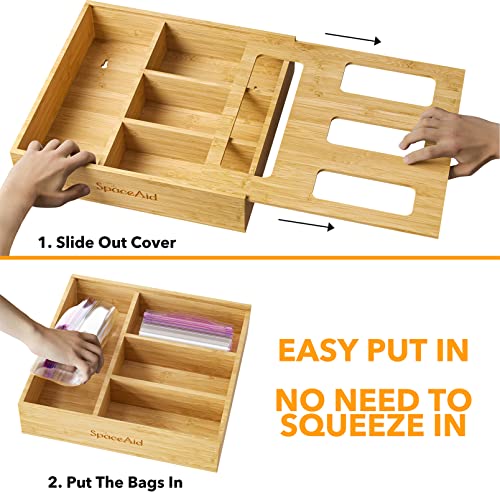 SpaceAid

1. Slide Out Cover

SpaceAid

EASY PUT IN

NO NEED TO SQUEEZE IN

2. Put The Bags In