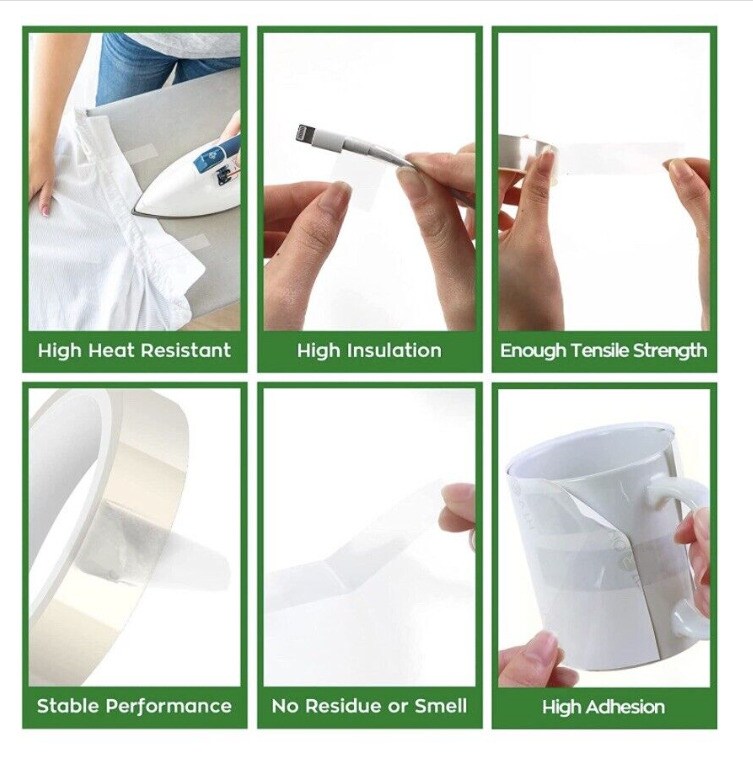 High Heat Resistant

High Insulation

Enough Tensile Strength

Stable Performance

No Residue or Smell

High Adhesion