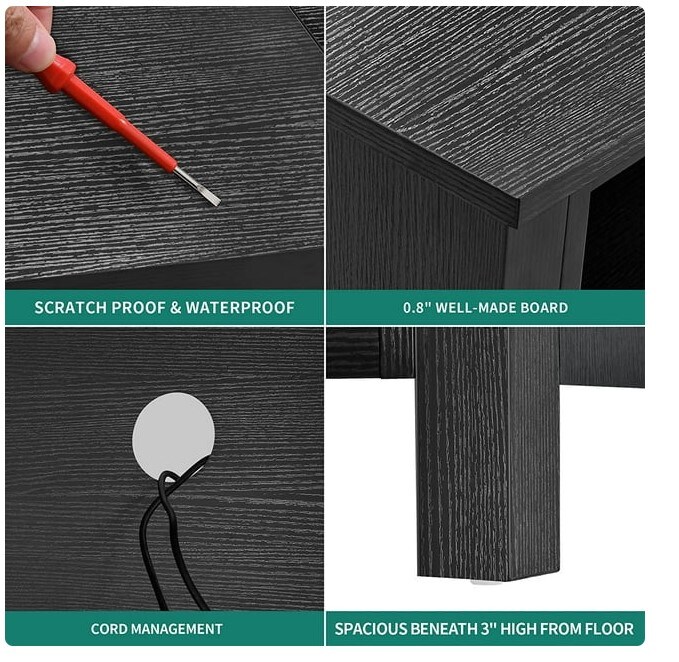 SCRATCH PROOF & WATERPROOF

0.8'' WELL-MADE BOARD

CORD MANAGEMENT

SPACIOUS BENEATH 3'' HIGH FROM FLOOR