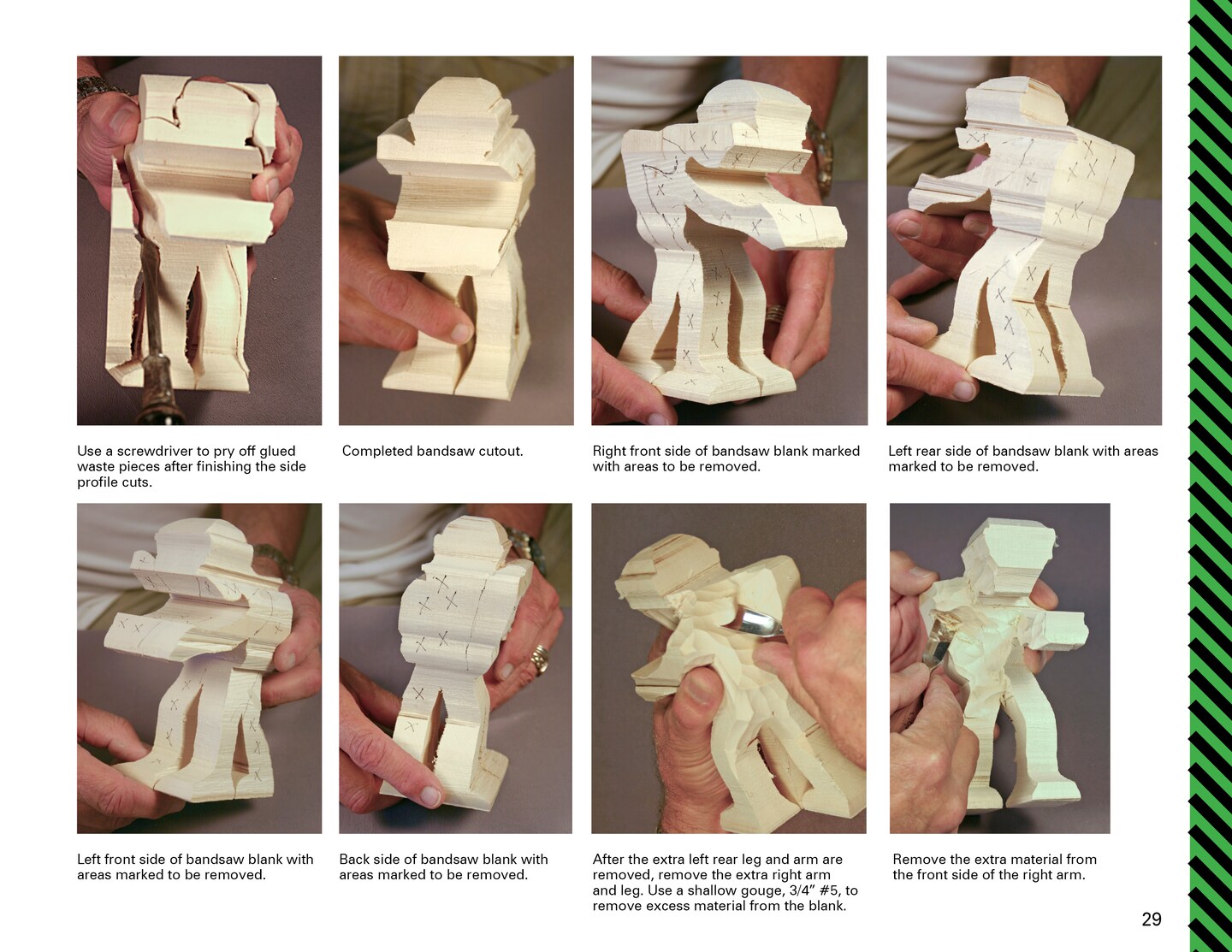 Use a screwdriver to pry off glued waste pieces after finishing the side profile cuts.

Completed bandsaw cutout.

Right front side of bandsaw blank marked with areas to be removed.

Left rear side of bandsaw blank with areas marked to be removed.

Left front side of bandsaw blank with areas marked to be removed.

Back side of bandsaw blank with areas marked to be removed.

After the extra left rear leg and arm are removed, remove the extra right arm and leg. Use a shallow gouge, 3/4" #5, to remove excess material from the blank.

Remove the extra material from the front side of the right arm.

29