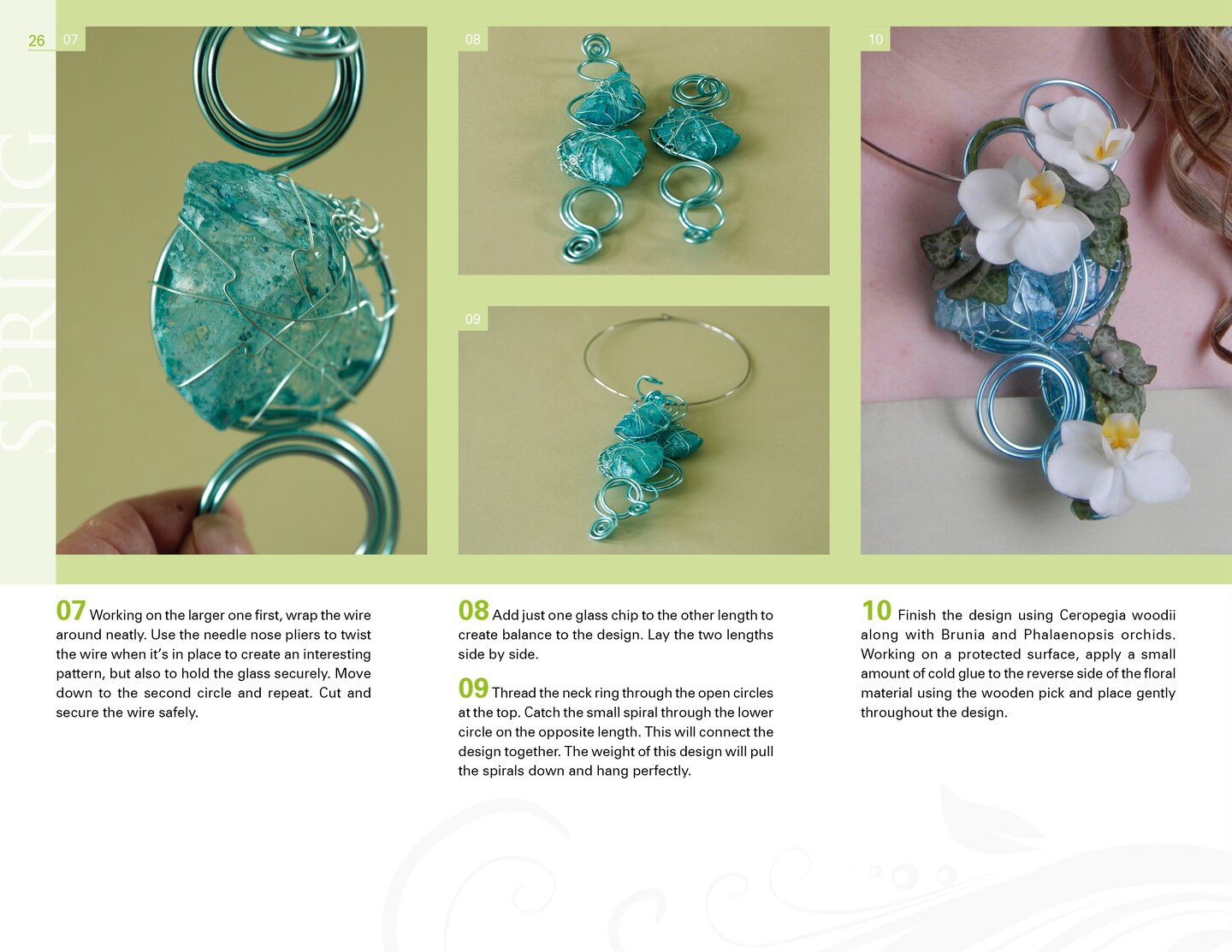 26

SPRING

07

08

09

10

07 Working on the larger one first, wrap the wire around neatly. Use the needle nose pliers to twist the wire when it's in place to create an interesting pattern, but also to hold the glass securely. Move down to the second circle and repeat. Cut and secure the wire safely.

08 Add just one glass chip to the other length to create balance to the design. Lay the two lengths side by side.

09 Thread the neck ring through the open circles at the top. Catch the small spiral through the lower circle on the opposite length. This will connect the design together. The weight of this design will pull the spirals down and hang perfectly.

10 Finish the design using Ceropegia woodii along with Brunia and Phalaenopsis orchids. Working on a protected surface, apply a small amount of cold glue to the reverse side of the floral material using the wooden pick and place gently throughout the design.