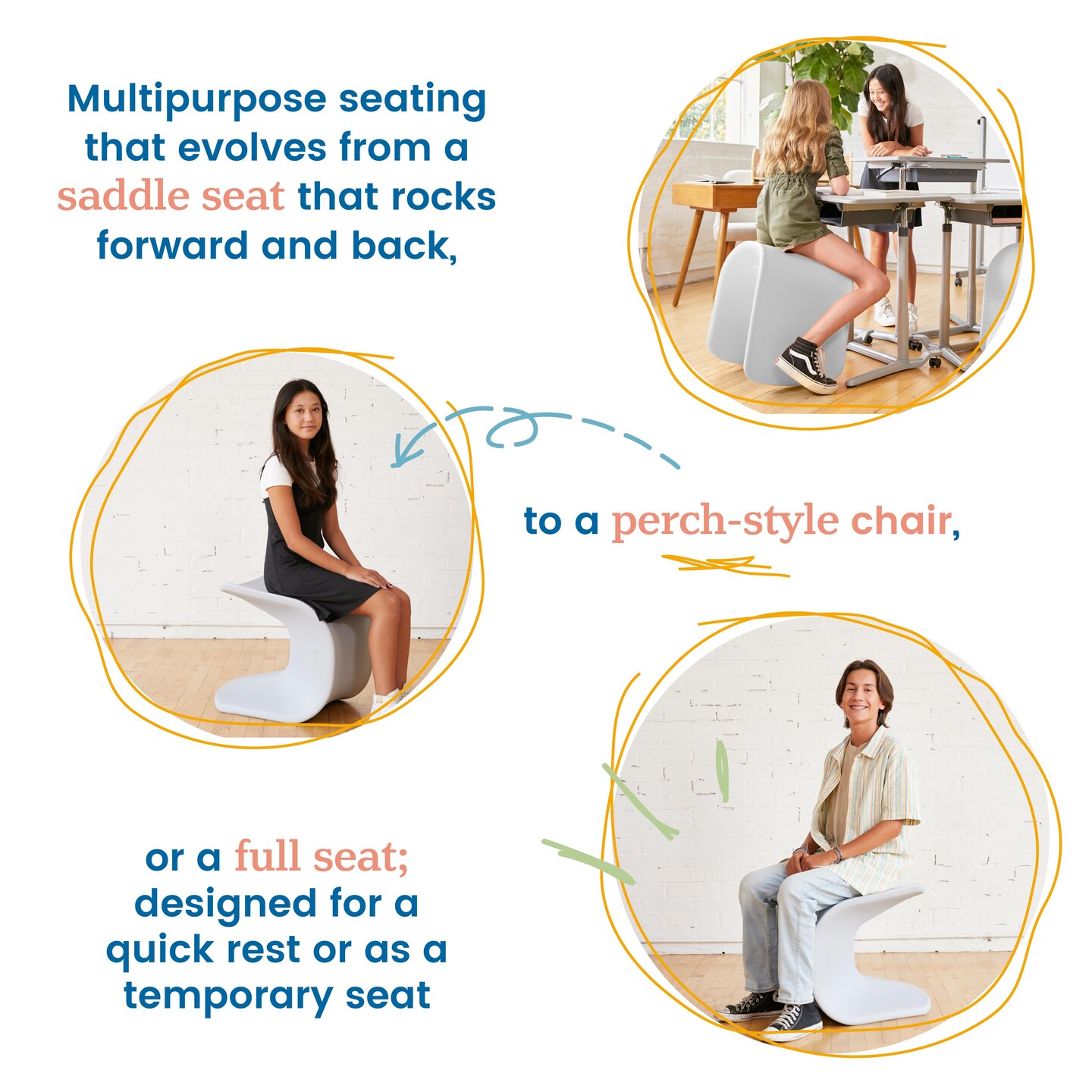 Multipurpose seating that evolves from a saddle seat that rocks forward and back,

to a perch-style chair,

or a full seat; designed for a quick rest or as a temporary seat