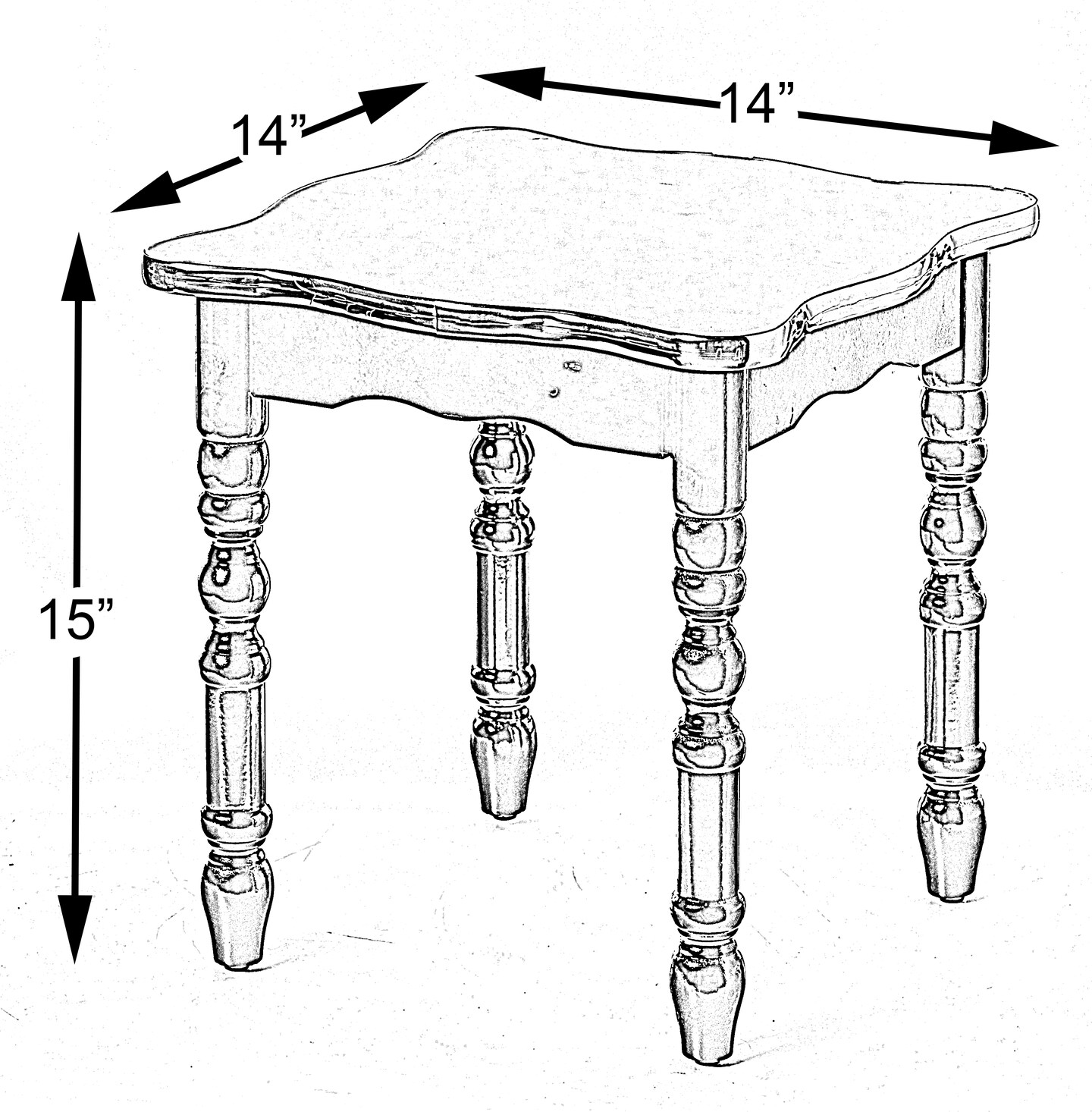 14”
14”
15”