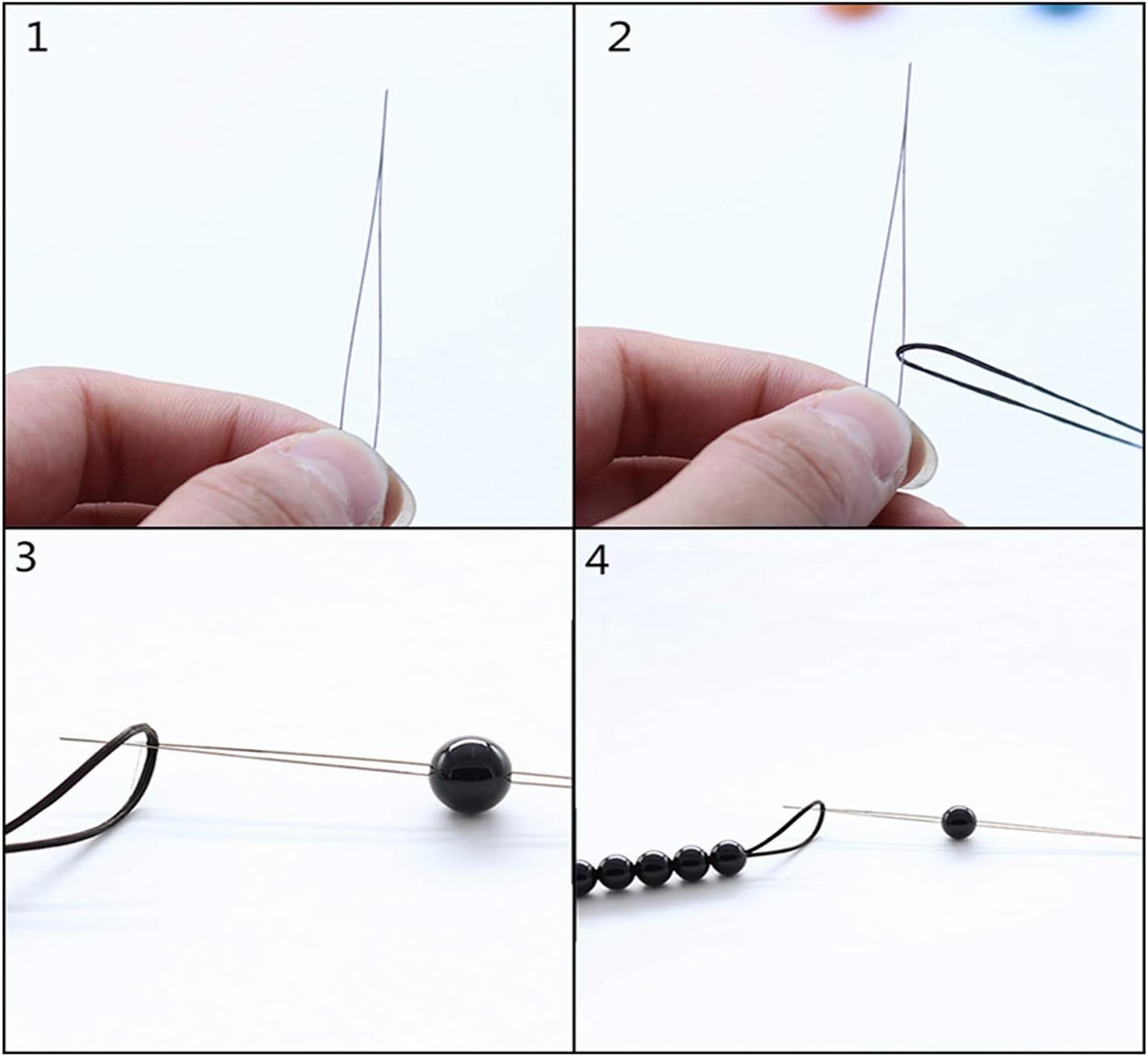 1

2

3

4