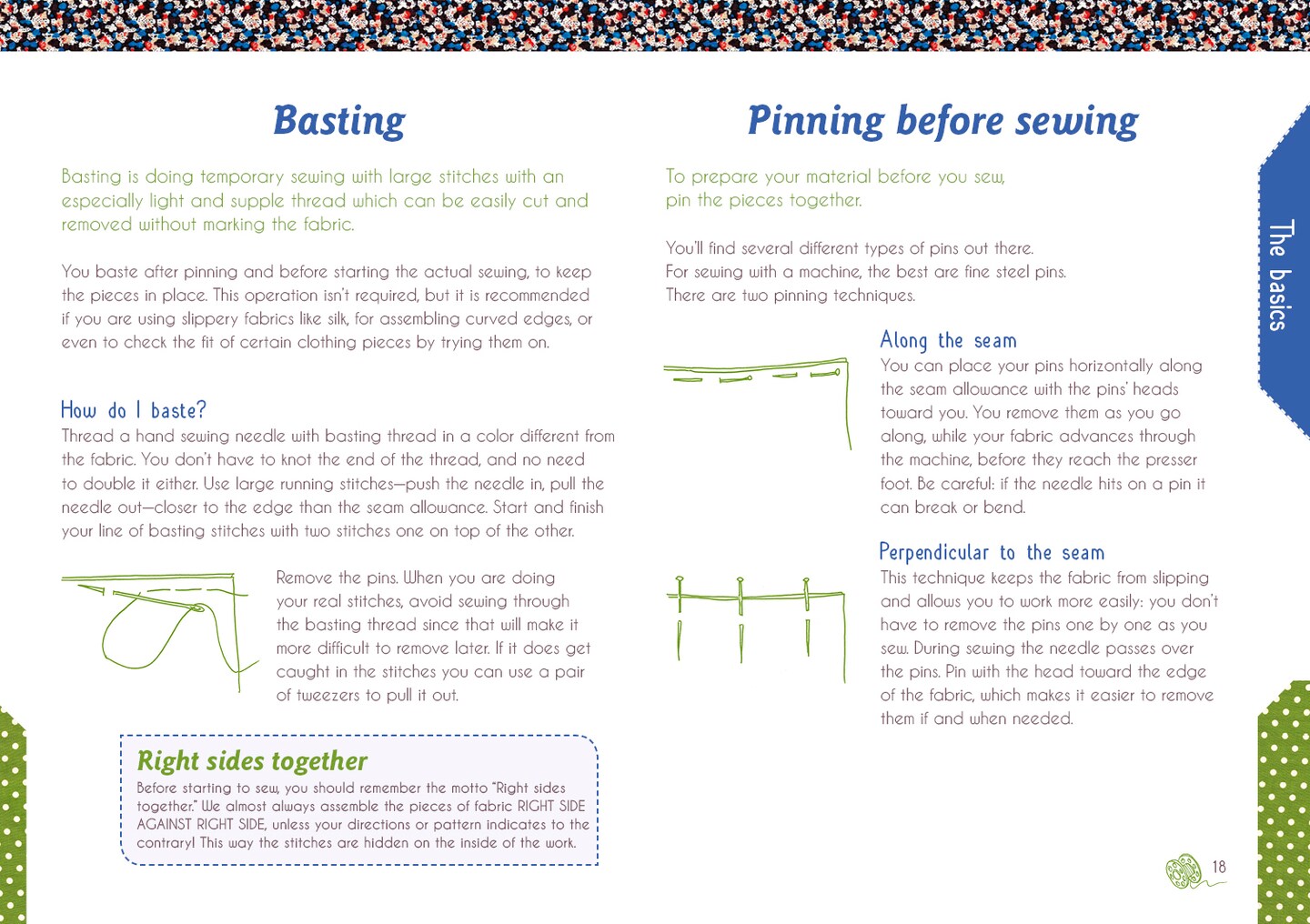 Basting

Basting is doing temporary sewing with large stitches with an especially light and supple thread which can be easily cut and removed without marking the fabric.

You baste after pinning and before starting the actual sewing, to keep the pieces in place. This operation isn't required, but it is recommended if you are using slippery fabrics like silk, for assembling curved edges, or even to check the fit of certain clothing pieces by trying them on.

How do I baste?
Thread a hand sewing needle with basting thread in a color different from the fabric. You don't have to knot the end of the thread, and no need to double it either. Use large running stitches—push the needle in, pull the needle out—closer to the edge than the seam allowance. Start and finish your line of basting stitches with two stitches one on top of the other.

Remove the pins. When you are doing your real stitches, avoid sewing through the basting thread since that will make it more difficult to remove later. If it does get caught in the stitches you can use a pair of tweezers to pull it out.

Right sides together
Before starting to sew, you should remember the motto "Right sides together." We almost always assemble the pieces of fabric RIGHT SIDE AGAINST RIGHT SIDE, unless your directions or pattern indicates to the contrary! This way the stitches are hidden on the inside of the work.

Pinning before sewing

To prepare your material before you sew, pin the pieces together.

You'll find several different types of pins out there. For sewing with a machine, the best are fine steel pins. There are two pinning techniques.

Along the seam
You can place your pins horizontally along the seam allowance with the pins' heads toward you. You remove them as you go along, while your fabric advances through the machine, before they reach the presser foot. Be careful: if the needle hits on a pin it can break or bend.

Perpendicular to the seam
This technique keeps the fabric from slipping and allows you to work more easily: you don't have to remove the pins one by one as you sew. During sewing the needle passes over the pins. Pin with the head toward the edge of the fabric, which makes it easier to remove them if and when needed.

The basics

18