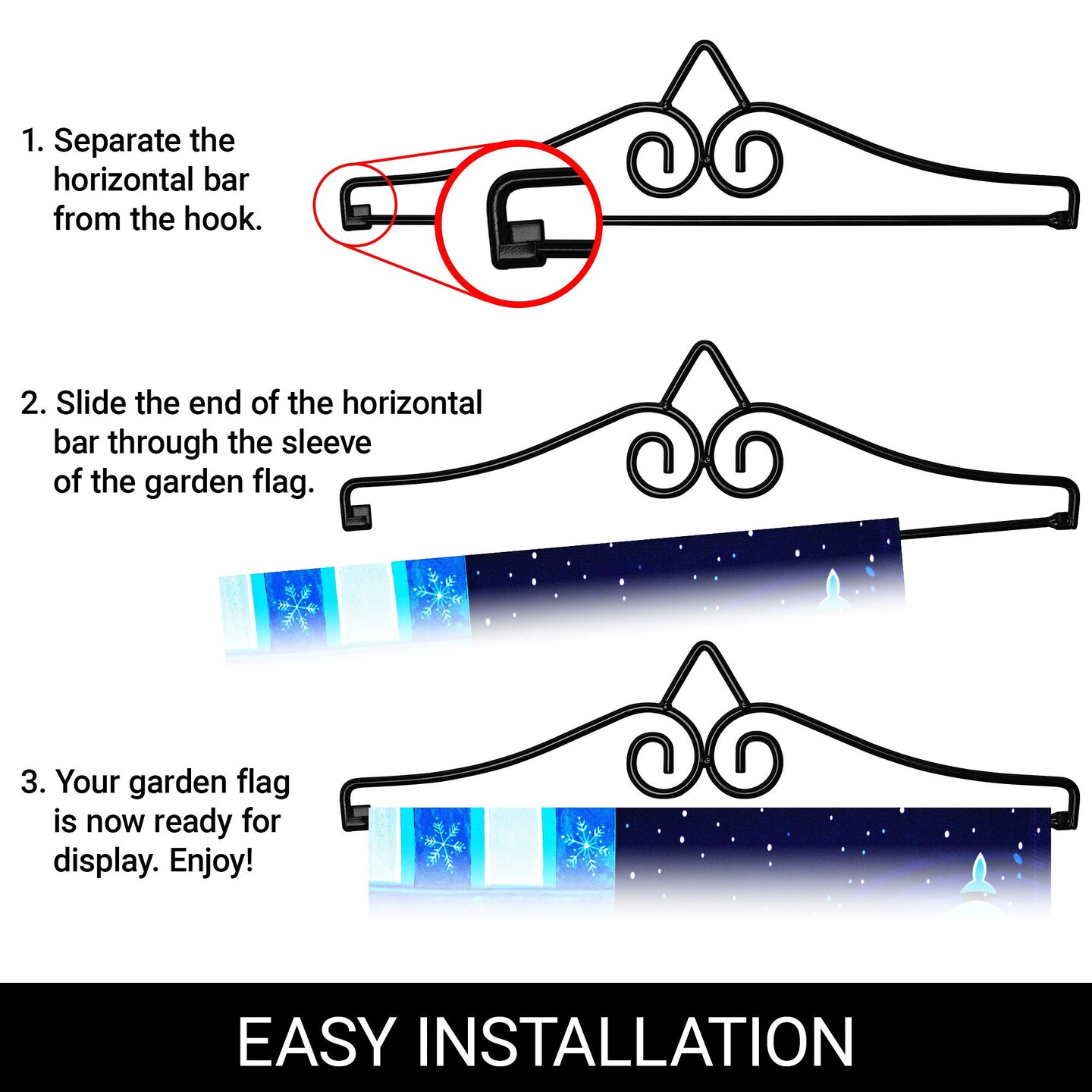 1. Separate the horizontal bar from the hook.

2. Slide the end of the horizontal bar through the sleeve of the garden flag.

3. Your garden flag is now ready for display. Enjoy!

EASY INSTALLATION