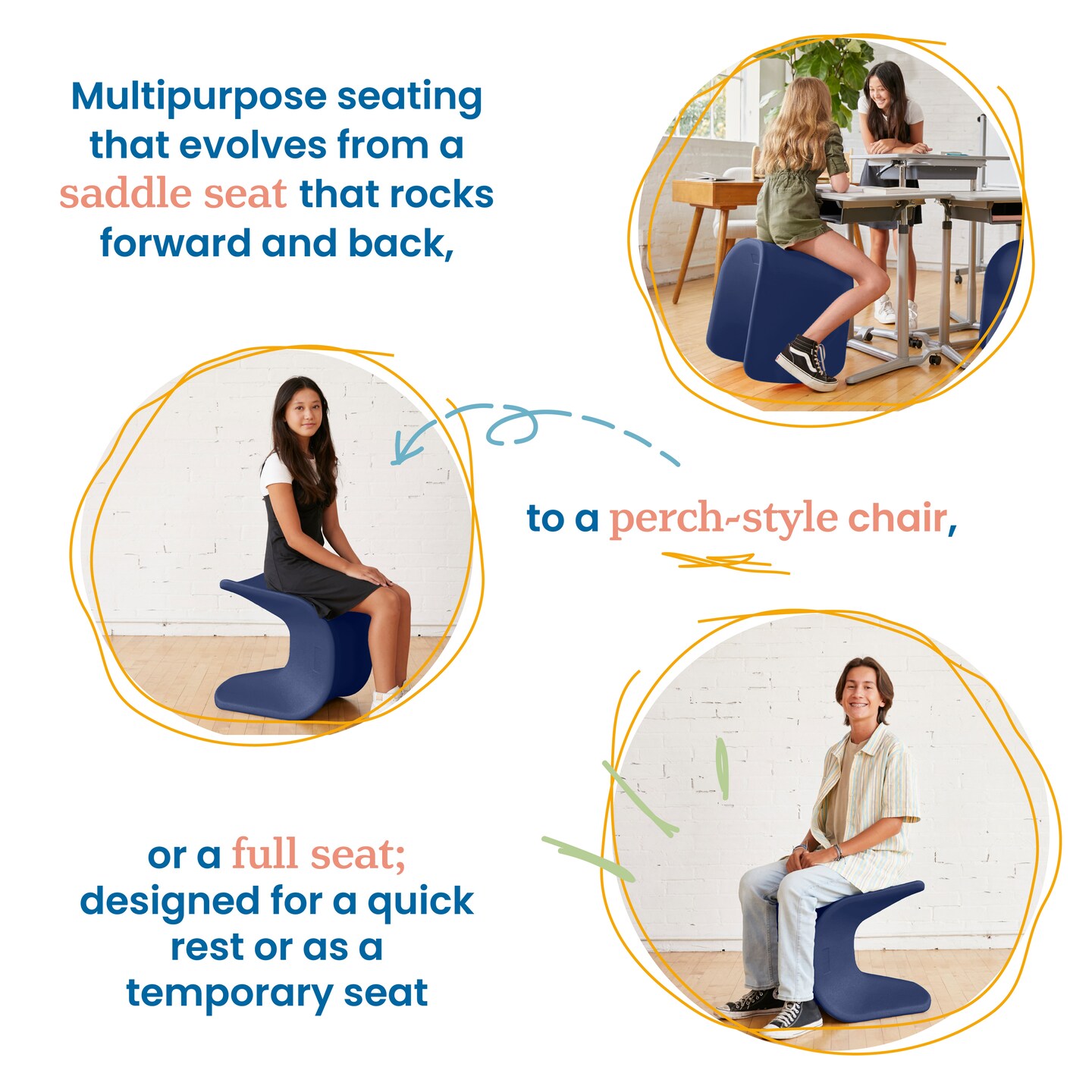 Multipurpose seating that evolves from a saddle seat that rocks forward and back,

to a perch-style chair,

or a full seat; designed for a quick rest or as a temporary seat