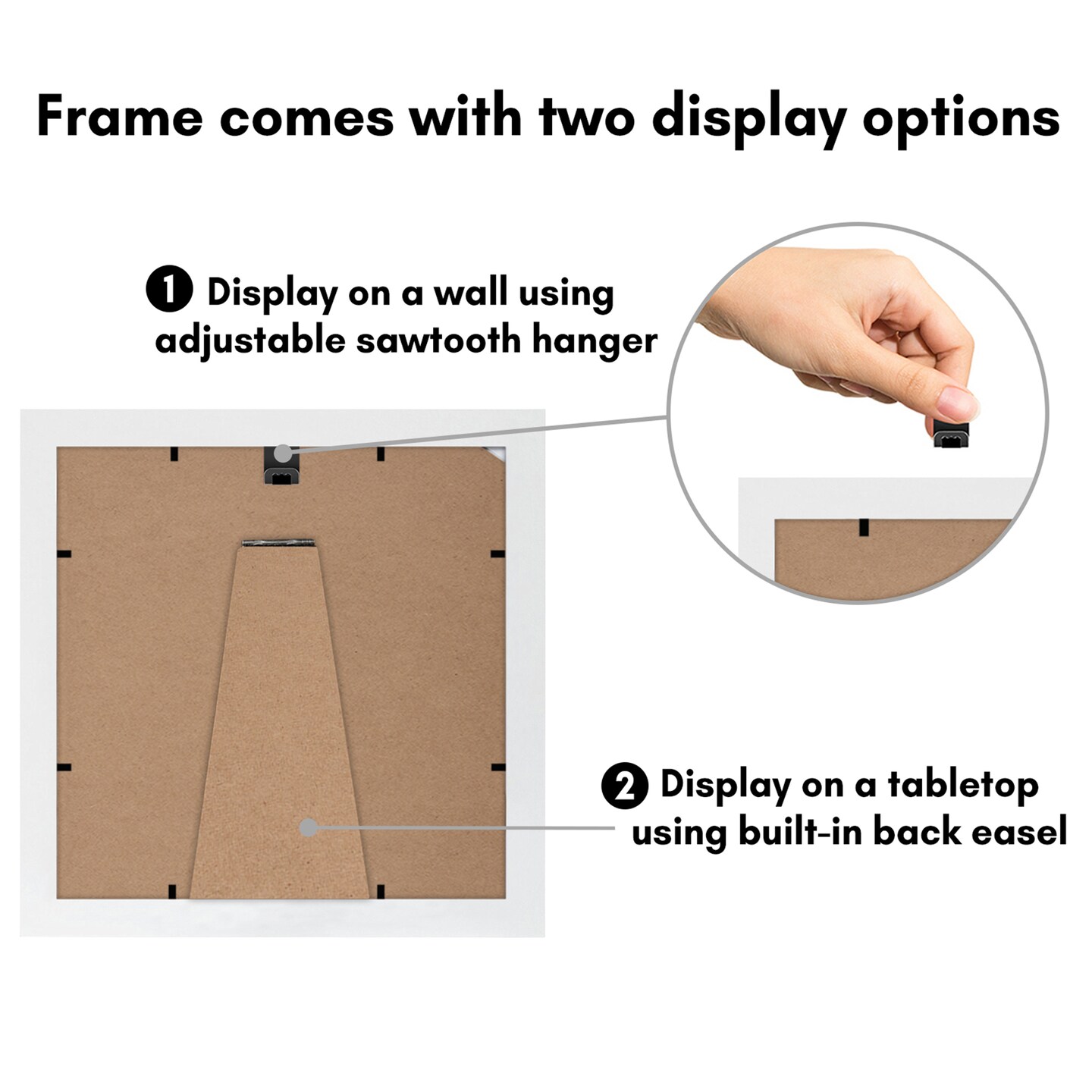 Frame comes with two display options

1 Display on a wall using adjustable sawtooth hanger

2 Display on a tabletop using built-in back easel