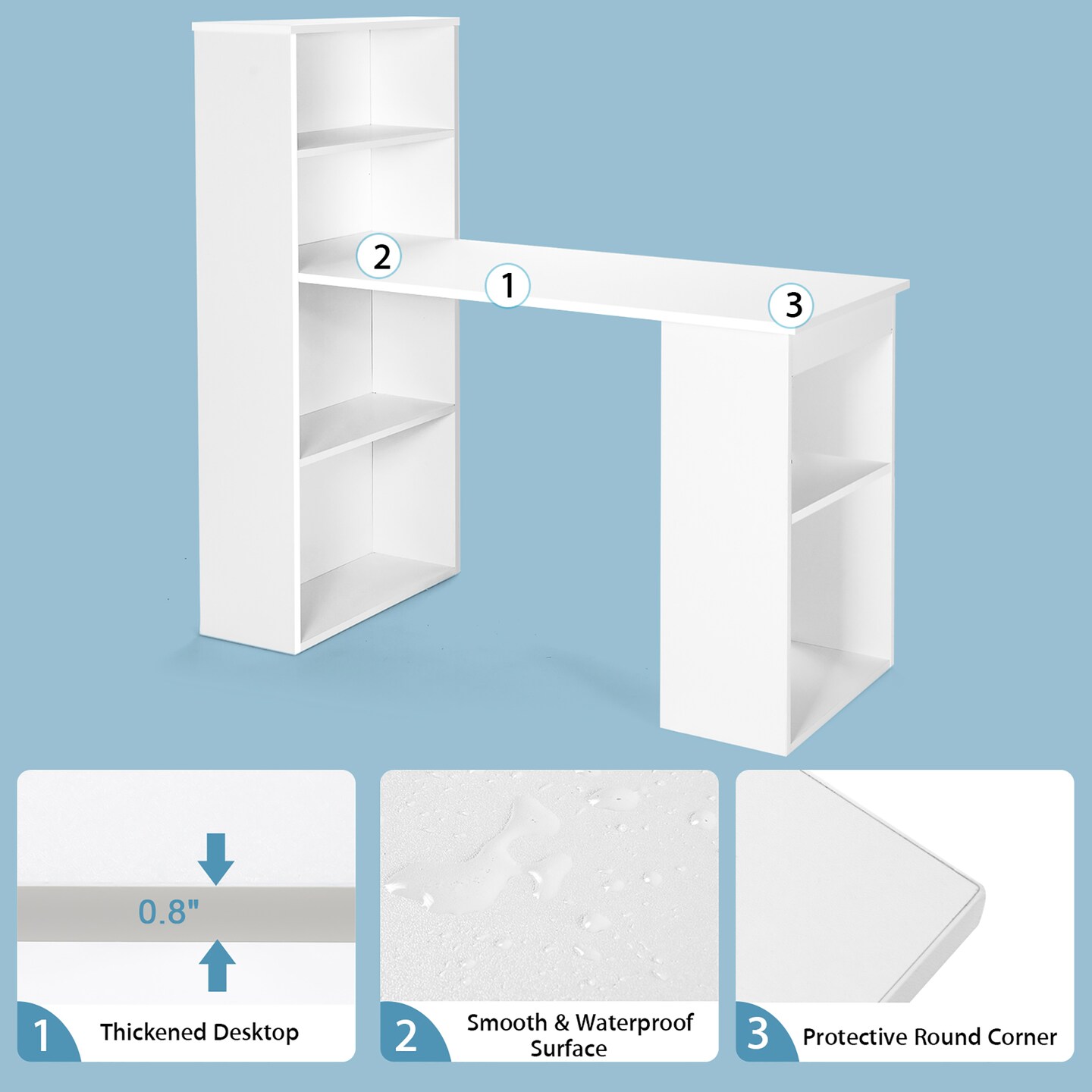 2
1
3

0.8"

1 Thickened Desktop

2 Smooth & Waterproof Surface

3 Protective Round Corner