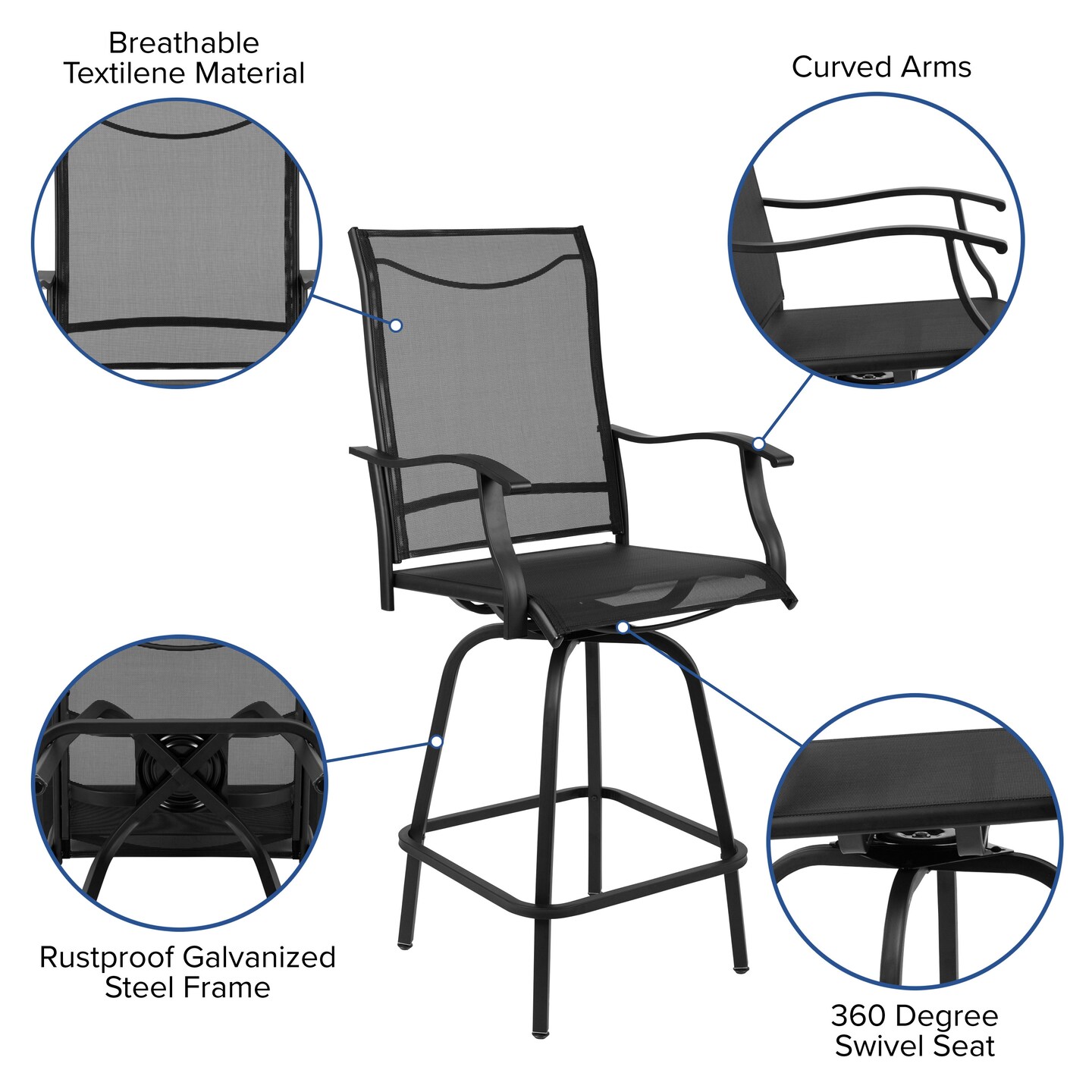 Breathable Textilene Material

Curved Arms

Rustproof Galvanized Steel Frame

360 Degree Swivel Seat