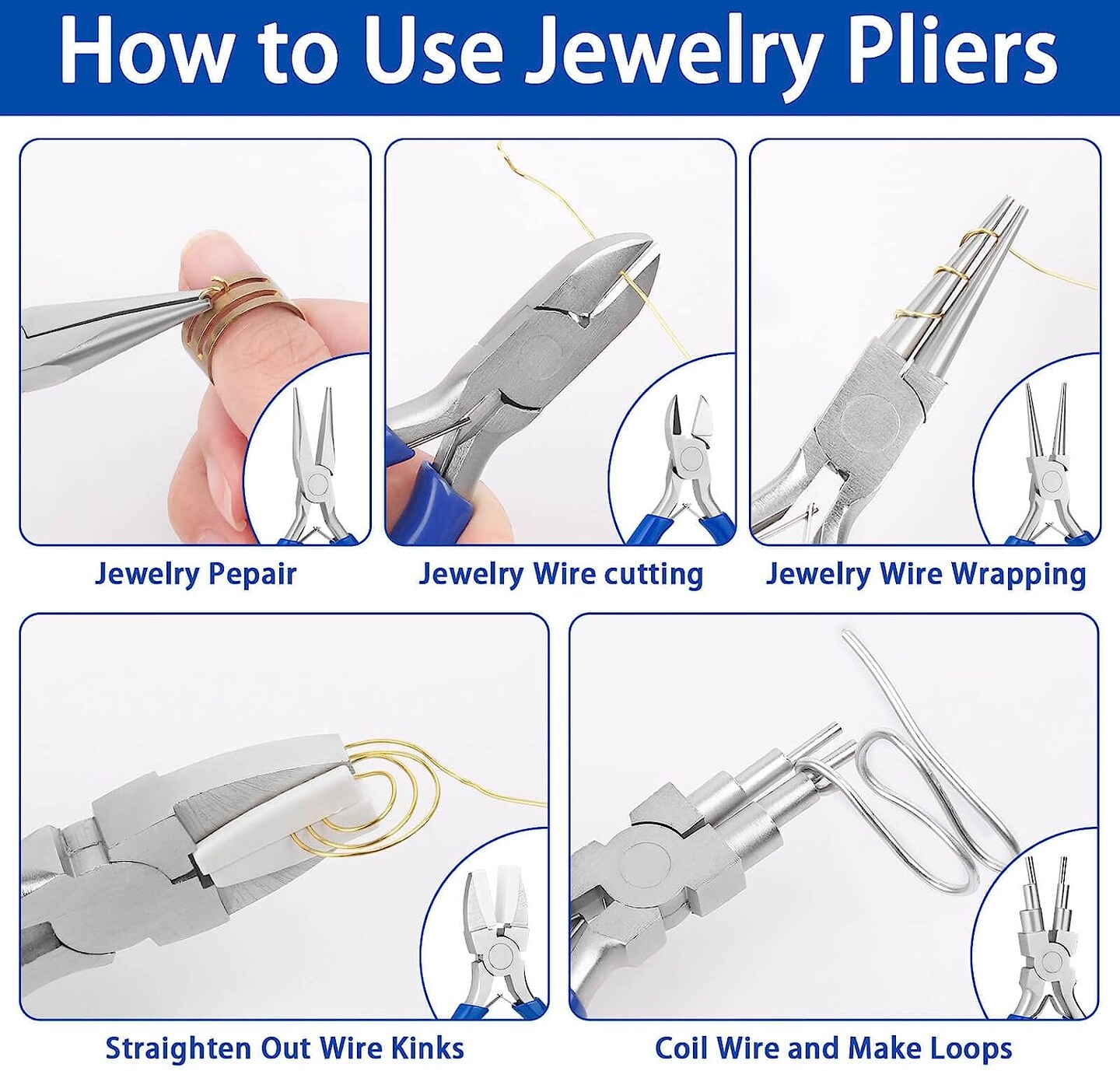 How to Use Jewelry Pliers

Jewelry Pepair

Jewelry Wire cutting

Jewelry Wire Wrapping

Straighten Out Wire Kinks

Coil Wire and Make Loops